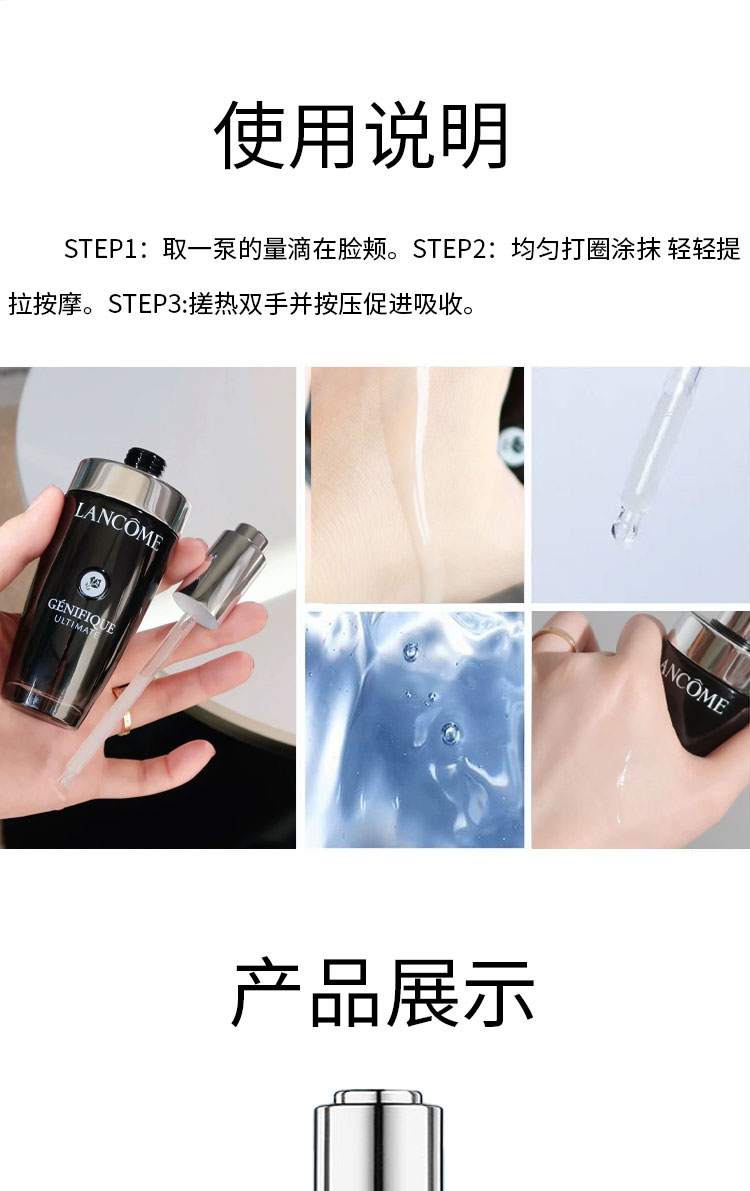 使用说明

STEP1：取一泵的量滴在脸颊。STEP2：均匀打圈涂抹 轻轻提拉按摩。STEP3:搓热双手并按压促进吸收。

LANCÔME
GÉNIFIQUE
ULTIMATE

LANCÔME

产品展示