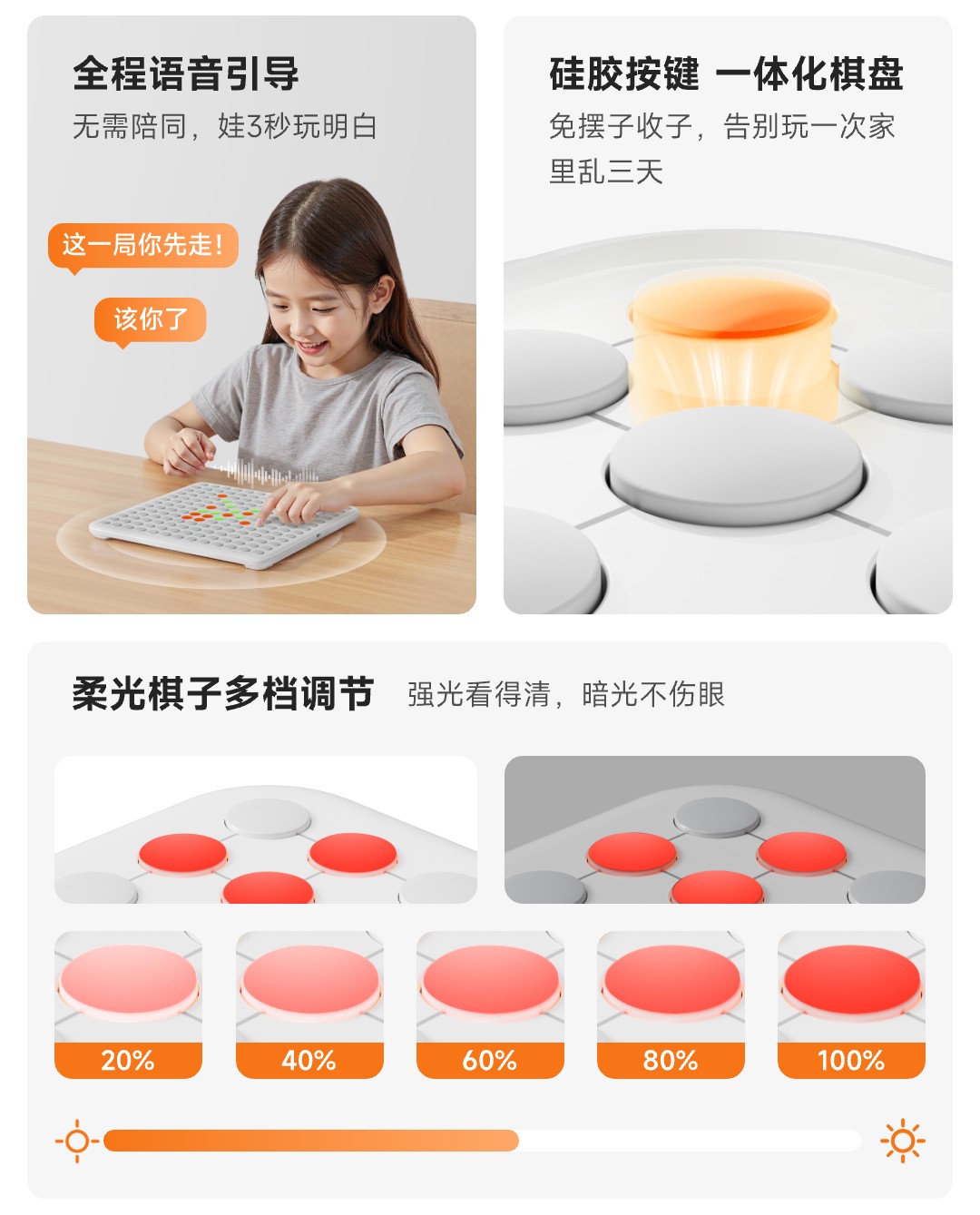 全程语音引导
无需陪同，娃3秒玩明白

这一局你先走!

该你了

硅胶按键 一体化棋盘
免摆子收子，告别玩一次家里乱三天

柔光棋子多档调节 强光看得清，暗光不伤眼

20%

40%

60%

80%

100%