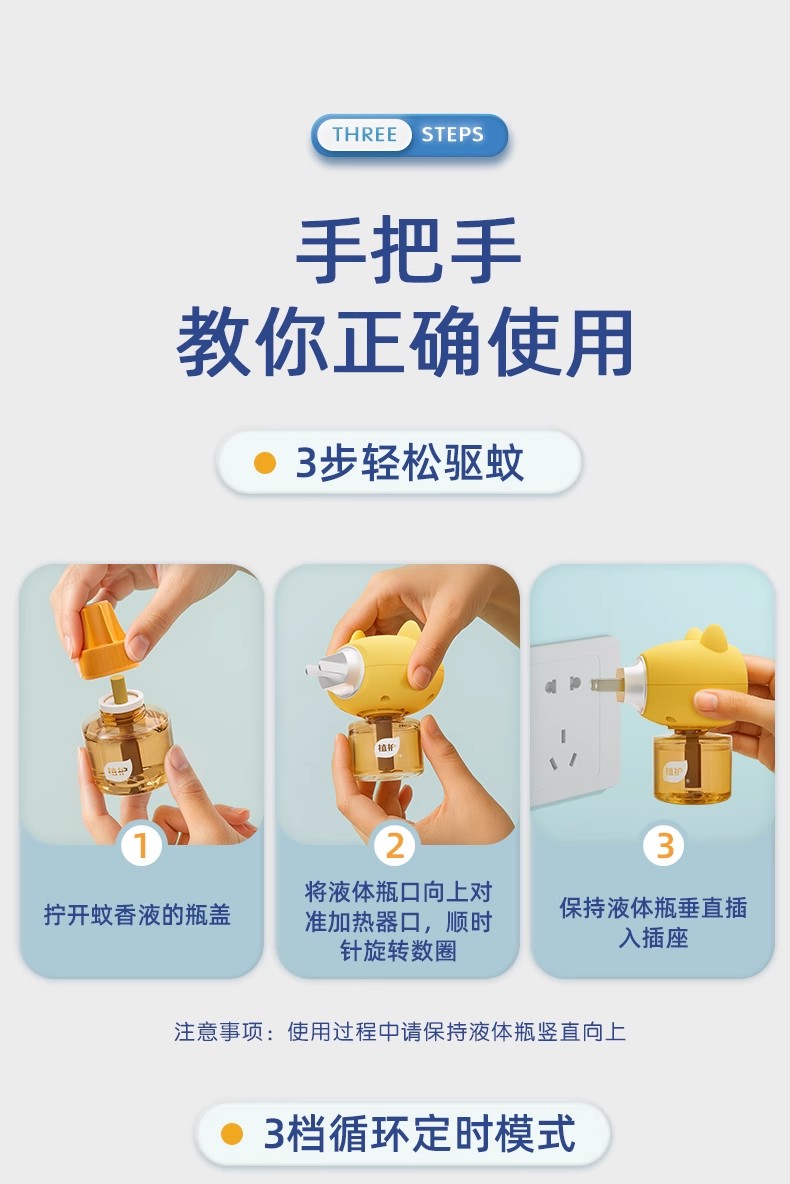 THREE STEPS

手把手
教你正确使用

3步轻松驱蚊

植护

1
拧开蚊香液的瓶盖

植护

2
将液体瓶口向上对准加热器口，顺时针旋转数圈

植护

3
保持液体瓶垂直插入插座

注意事项：使用过程中请保持液体瓶竖直向上

3档循环定时模式