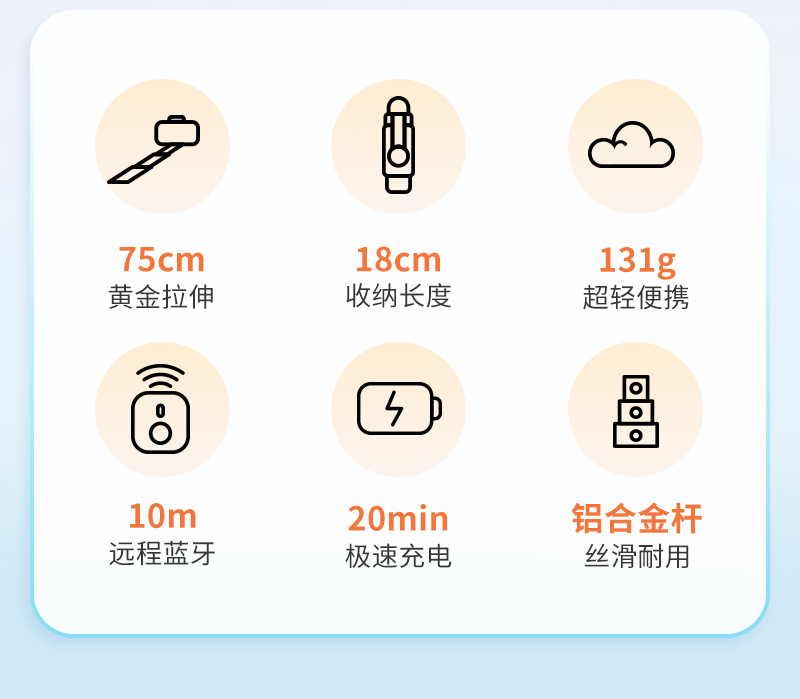 75cm
黄金拉伸

18cm
收纳长度

131g
超轻便携

10m
远程蓝牙

20min
极速充电

铝合金杆
丝滑耐用