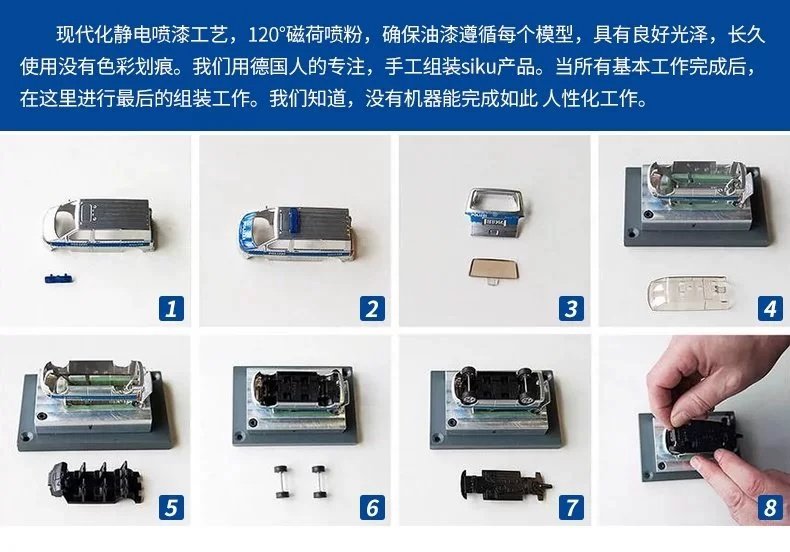 现代化静电喷漆工艺，120°磁荷喷粉，确保油漆遵循每个模型，具有良好光泽，长久使用没有色彩划痕。我们用德国人的专注，手工组装siku产品。当所有基本工作完成后，在这里进行最后的组装工作。我们知道，没有机器能完成如此 人性化工作。

1

2

3

4

5

6

7

8