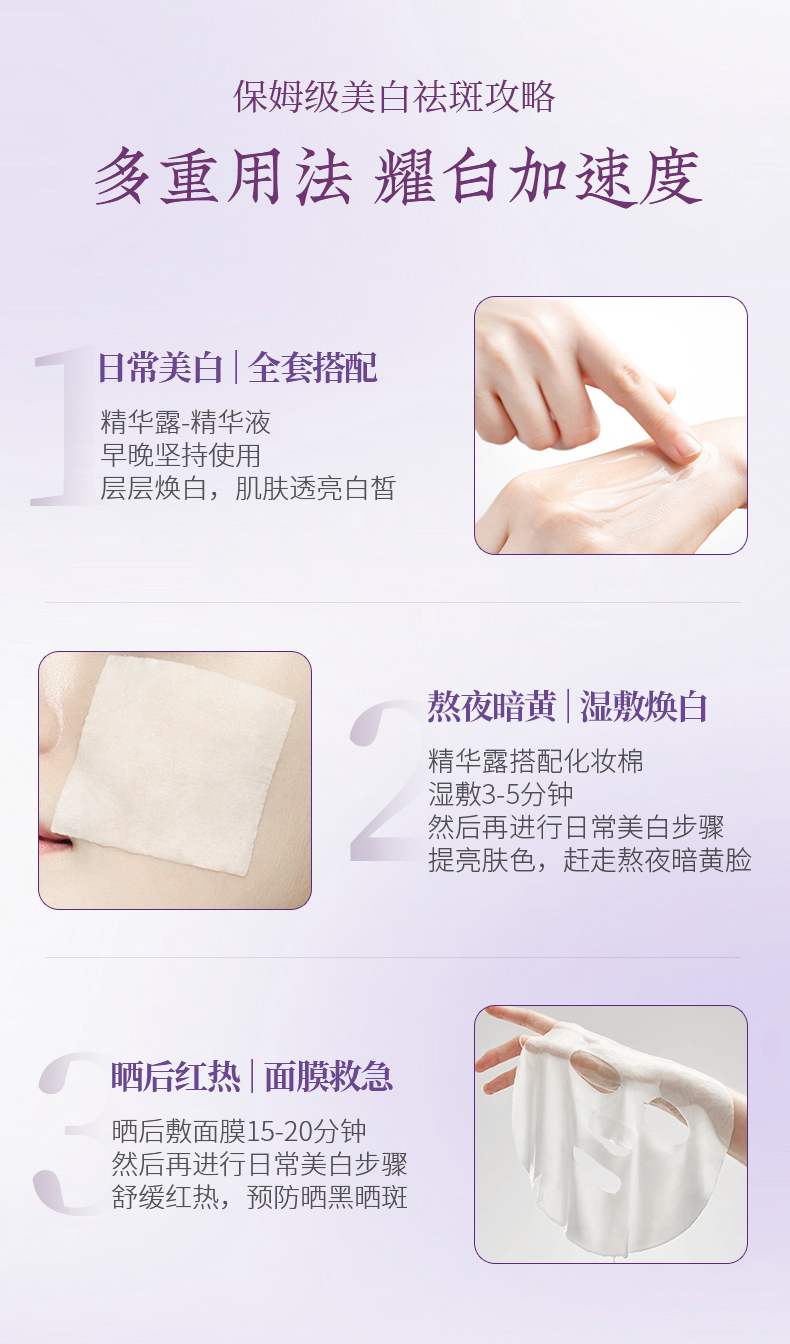 保姆级美白祛斑攻略

多重用法 耀白加速度

1 日常美白 | 全套搭配

精华露-精华液
早晚坚持使用
层层焕白，肌肤透亮白皙

2 熬夜暗黄 | 湿敷焕白

精华露搭配化妆棉
湿敷3-5分钟
然后再进行日常美白步骤
提亮肤色，赶走熬夜暗黄脸

3 晒后红热 | 面膜救急

晒后敷面膜15-20分钟
然后再进行日常美白步骤
舒缓红热，预防晒黑晒斑