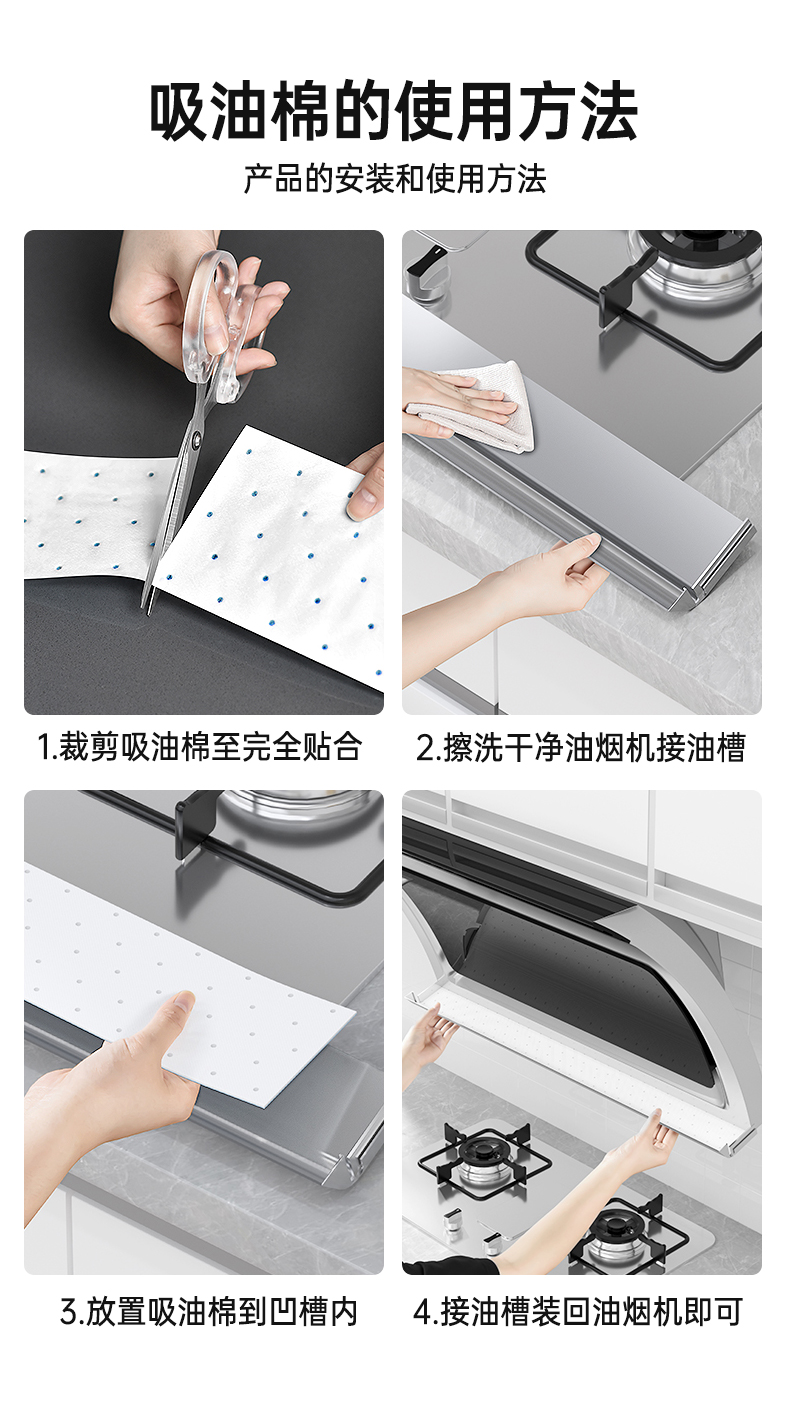 吸油棉的使用方法

产品的安装和使用方法

1.裁剪吸油棉至完全贴合

2.擦洗干净油烟机接油槽

3.放置吸油棉到凹槽内

4.接油槽装回油烟机即可