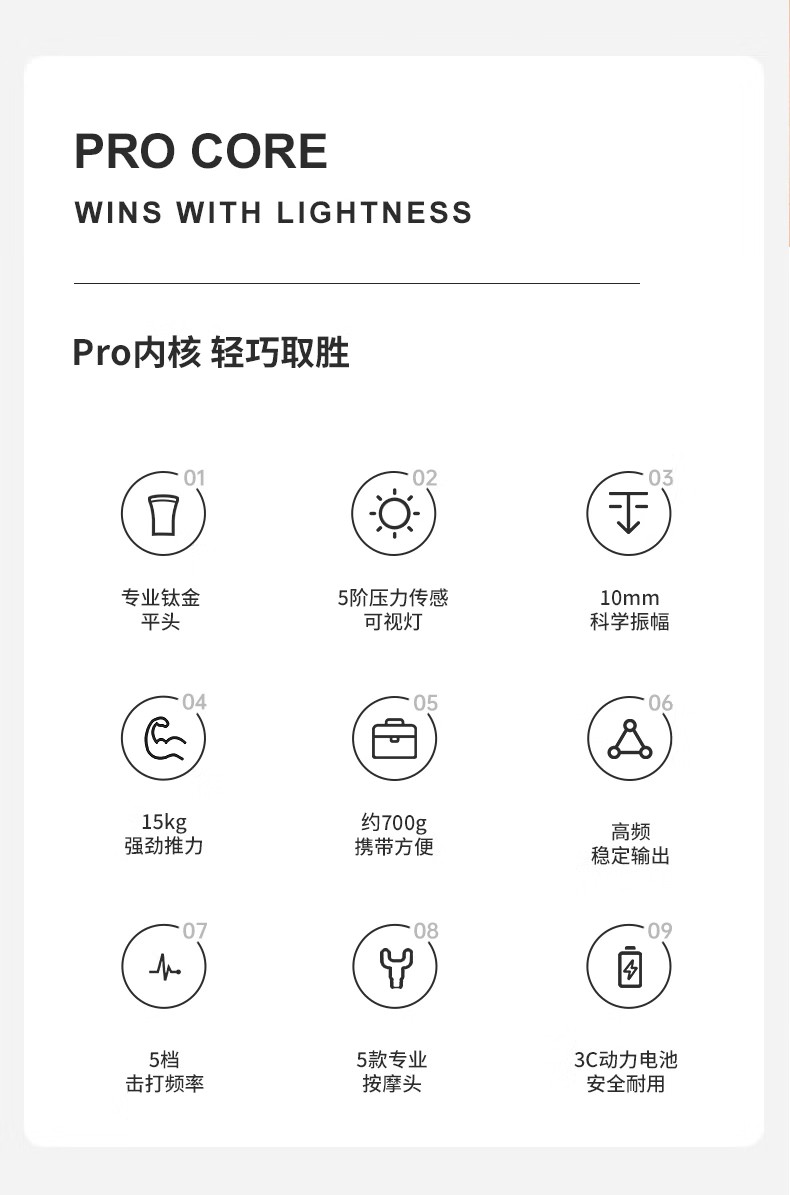 PRO CORE

WINS WITH LIGHTNESS

Pro内核 轻巧取胜

01

专业钛金
平头

02

5阶压力传感
可视灯

03

10mm
科学振幅

04

15kg
强劲推力

05

约700g
携带方便

06

高频
稳定输出

07

5档
击打频率

08

5款专业
按摩头

09

3C动力电池
安全耐用