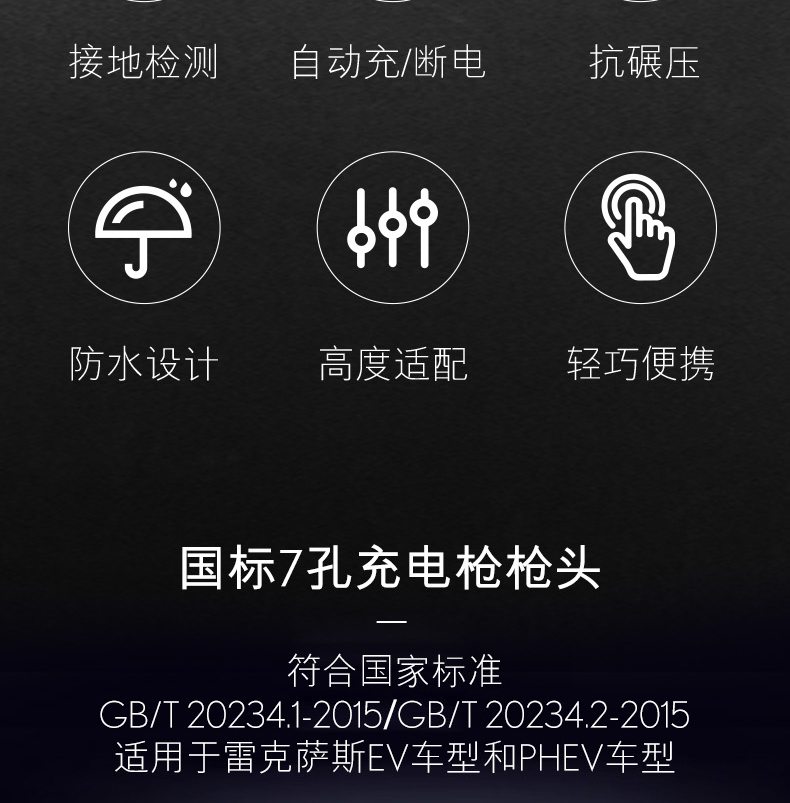 接地检测 自动充/断电 抗碾压

防水设计 高度适配 轻巧便携

国标7孔充电枪枪头

—

符合国家标准
GB/T 20234.1-2015/GB/T 20234.2-2015
适用于雷克萨斯EV车型和PHEV车型