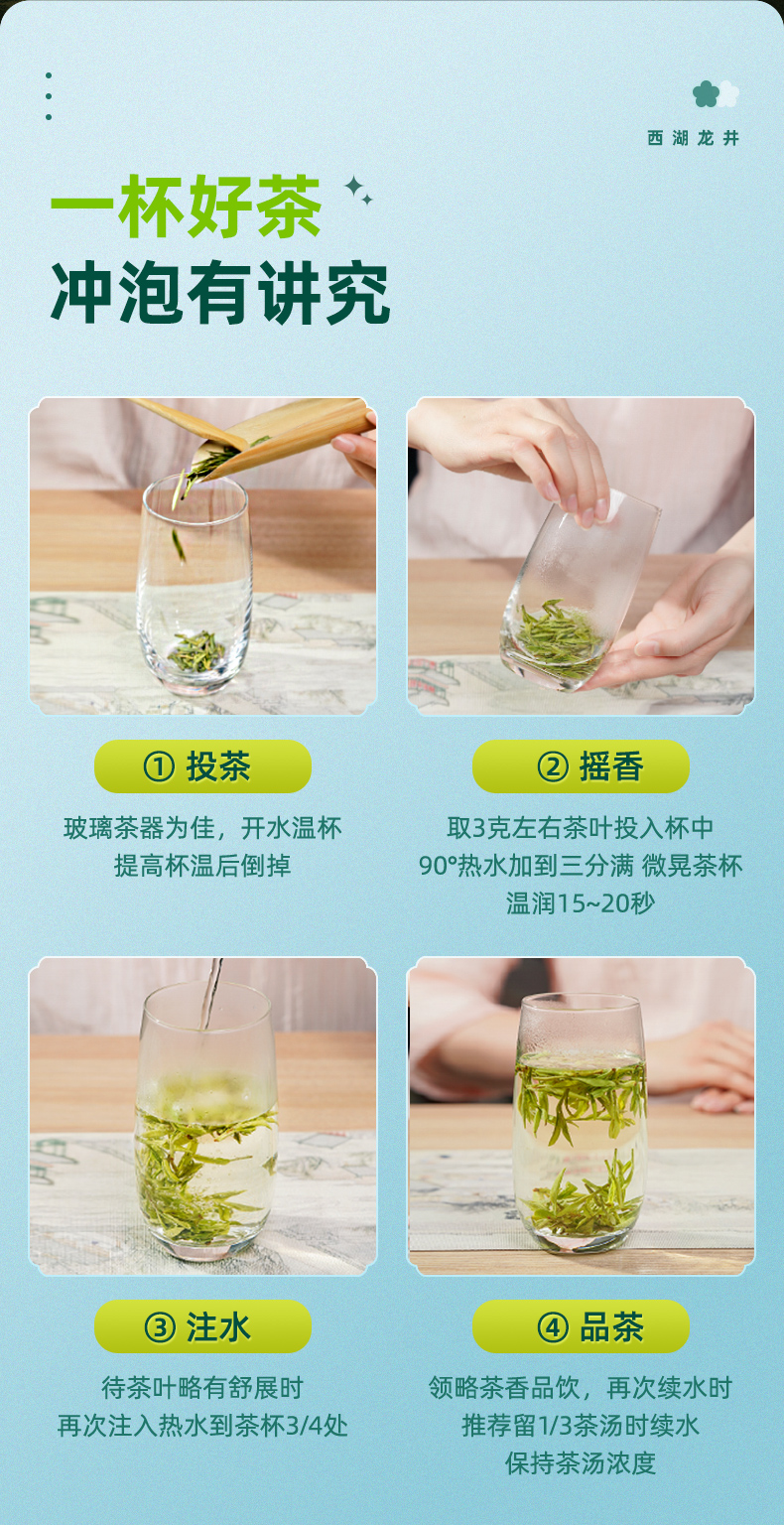 西湖龙井

一杯好茶
冲泡有讲究

① 投茶

玻璃茶器为佳，开水温杯
提高杯温后倒掉

② 摇香

取3克左右茶叶投入杯中
90°热水加到三分满 微晃茶杯
温润15~20秒

③ 注水

待茶叶略有舒展时
再次注入热水到茶杯3/4处

④ 品茶

领略茶香品饮，再次续水时
推荐留1/3茶汤时续水
保持茶汤浓度