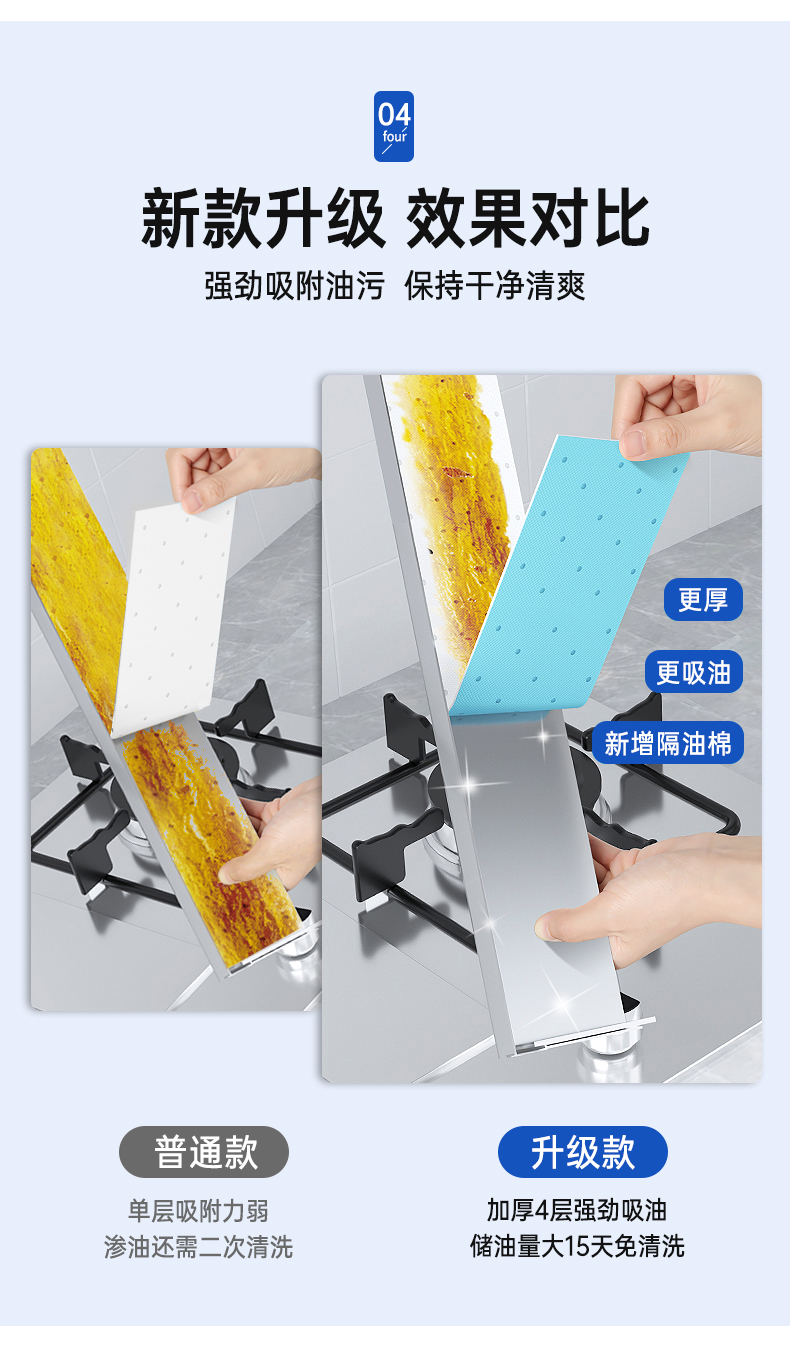 04
four

新款升级 效果对比

强劲吸附油污 保持干净清爽

更厚

更吸油

新增隔油棉

普通款

单层吸附力弱
渗油还需二次清洗

升级款

加厚4层强劲吸油
储油量大15天免清洗