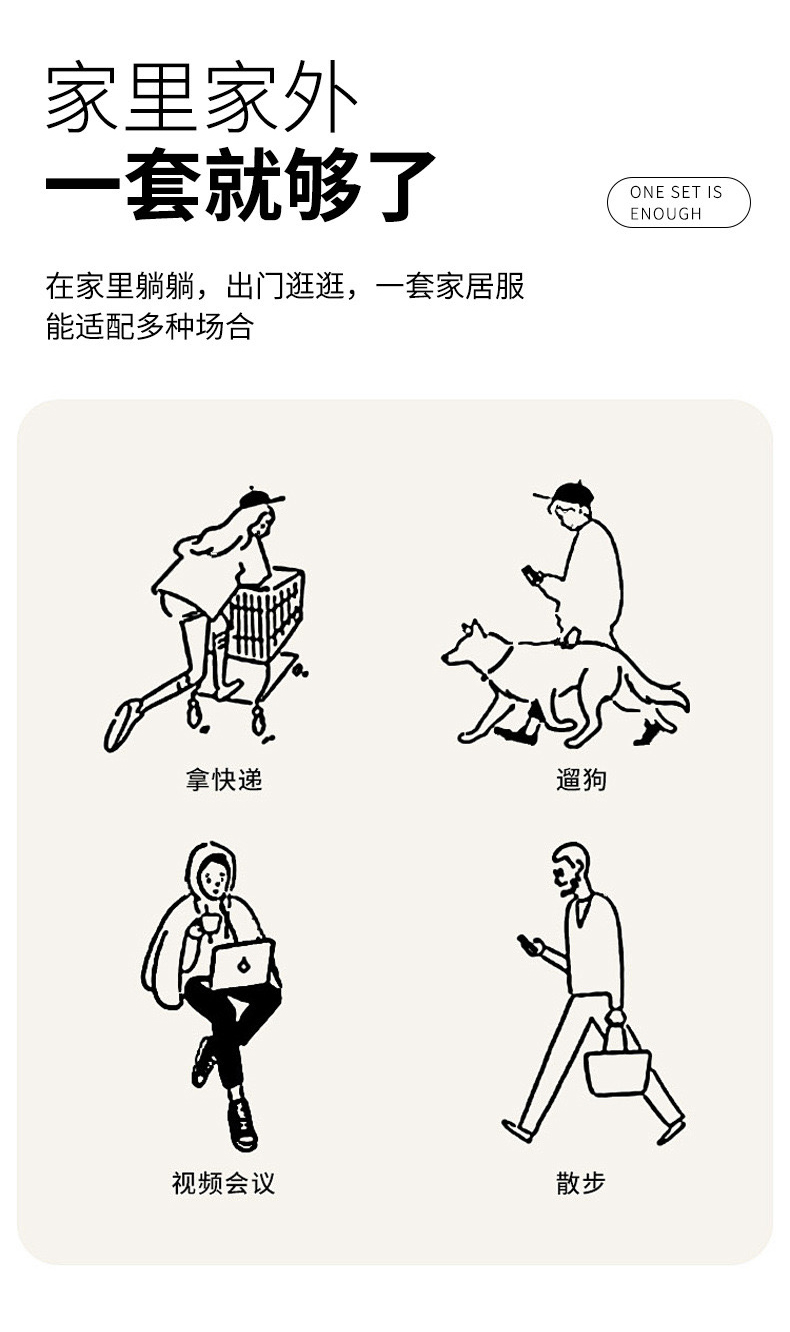 家里家外
一套就够了

ONE SET IS ENOUGH

在家里躺躺，出门逛逛，一套家居服能适配多种场合

拿快递

遛狗

视频会议

散步