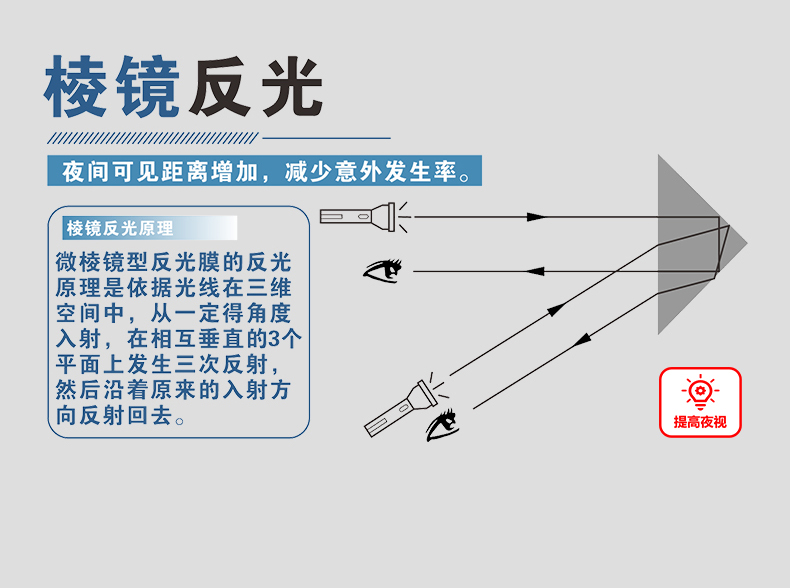 棱镜反光

夜间可见距离增加，减少意外发生率。

棱镜反光原理

微棱镜型反光膜的反光原理是依据光线在三维空间中，从一定得角度入射，在相互垂直的3个平面上发生三次反射，然后沿着原来的入射方向反射回去。

提高夜视