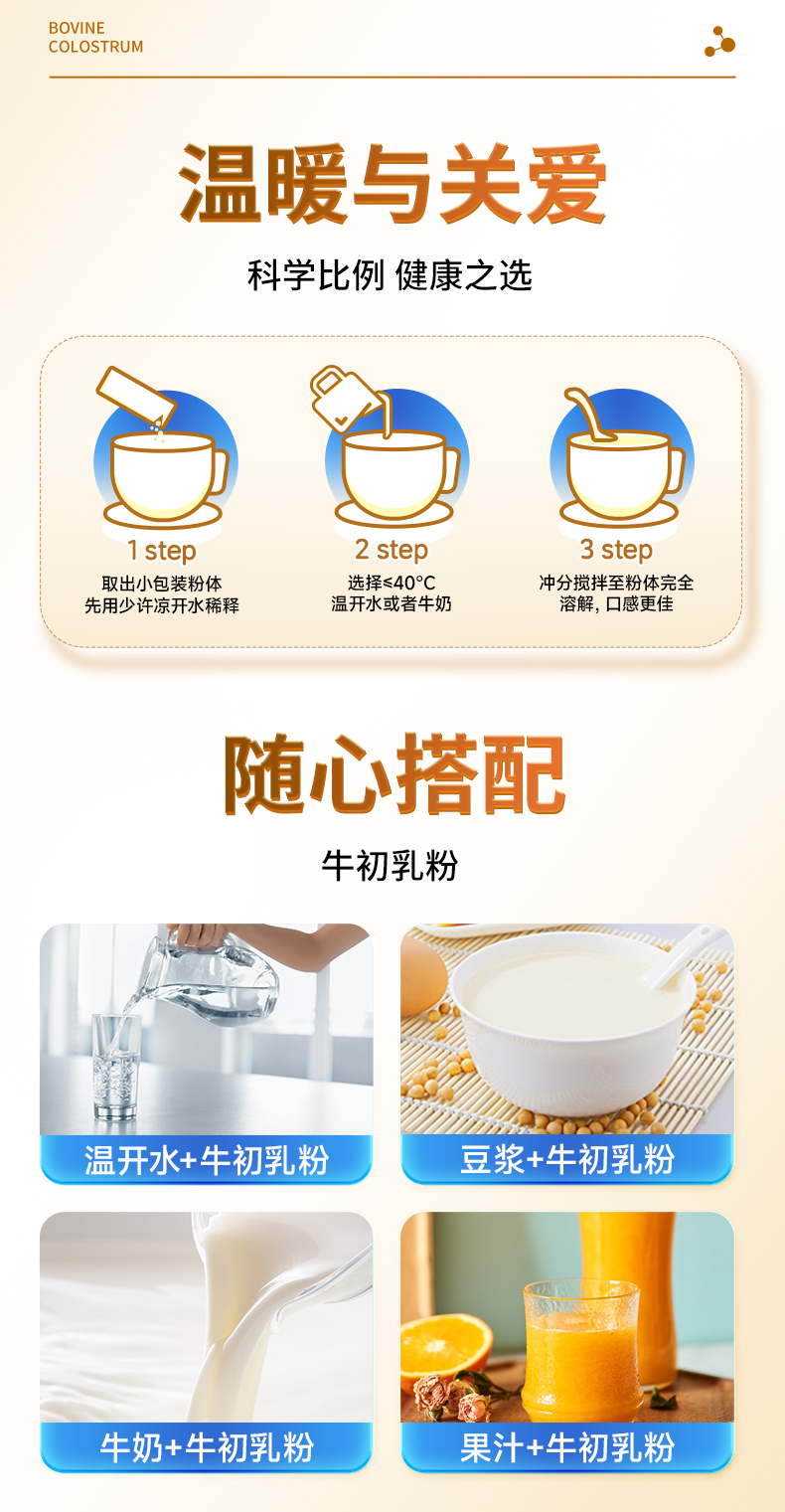 BOVINE
COLOSTRUM

温暖与关爱

科学比例 健康之选

1 step
取出小包装粉体
先用少许凉开水稀释

2 step
选择≤40°C
温开水或者牛奶

3 step
冲分搅拌至粉体完全
溶解, 口感更佳

随心搭配

牛初乳粉

温开水+牛初乳粉

豆浆+牛初乳粉

牛奶+牛初乳粉

果汁+牛初乳粉