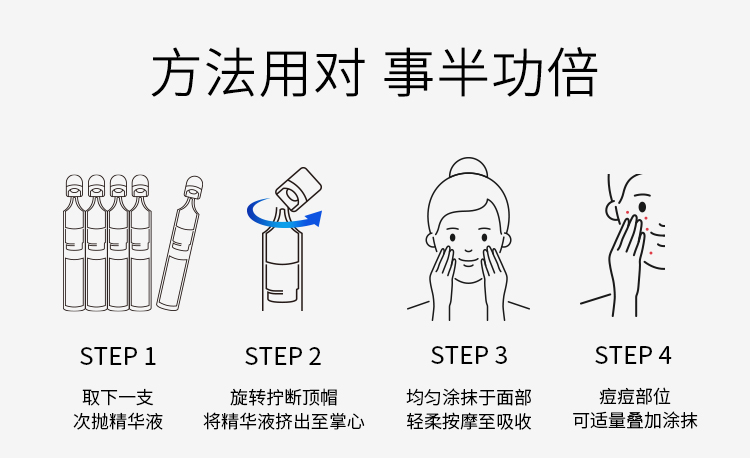 方法用对 事半功倍

STEP 1
取下一支
次抛精华液

STEP 2
旋转拧断顶帽
将精华液挤出至掌心

STEP 3
均匀涂抹于面部
轻柔按摩至吸收

STEP 4
痘痘部位
可适量叠加涂抹