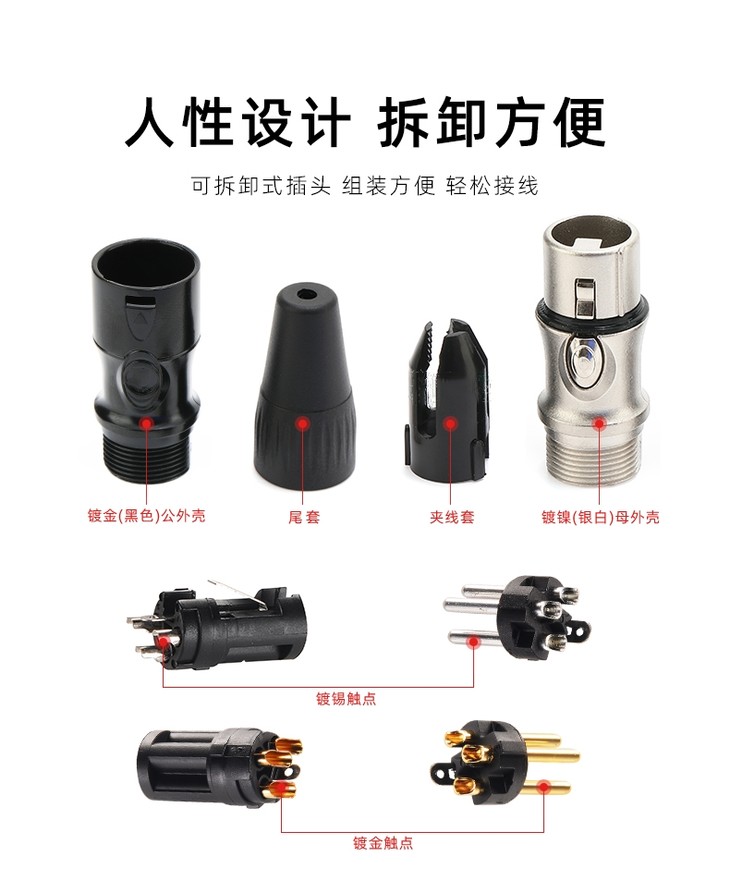 人性设计 拆卸方便

可拆卸式插头 组装方便 轻松接线

镀金(黑色)公外壳

尾套

夹线套

镀镍(银白)母外壳

镀锡触点

镀金触点