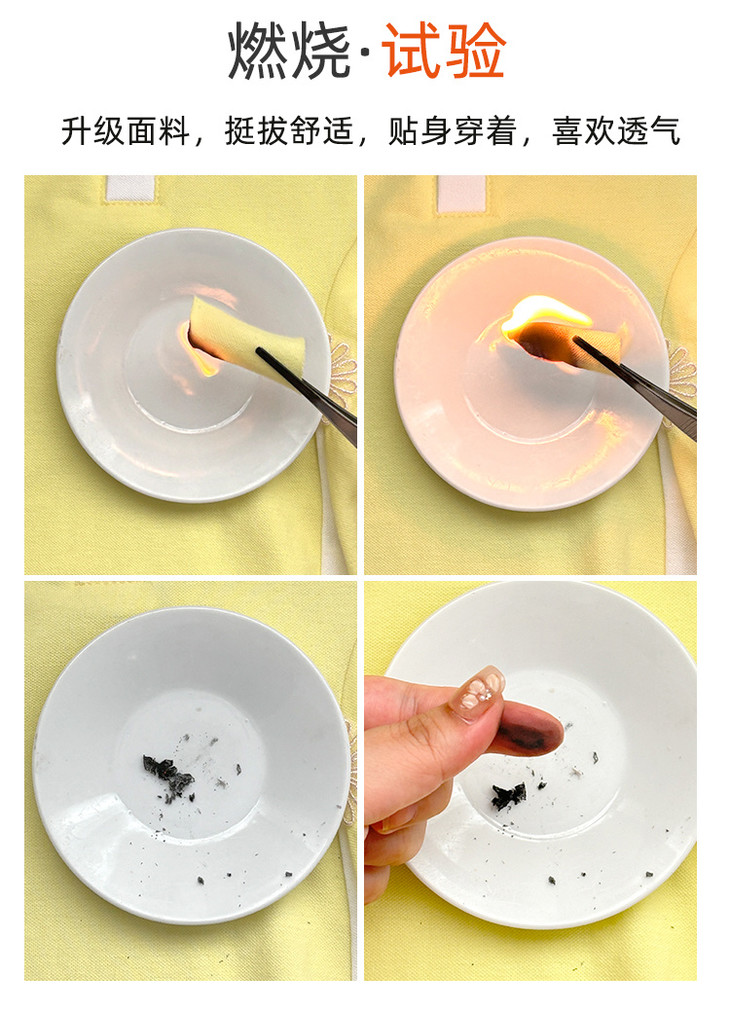 燃烧·试验

升级面料，挺拔舒适，贴身穿着，喜欢透气