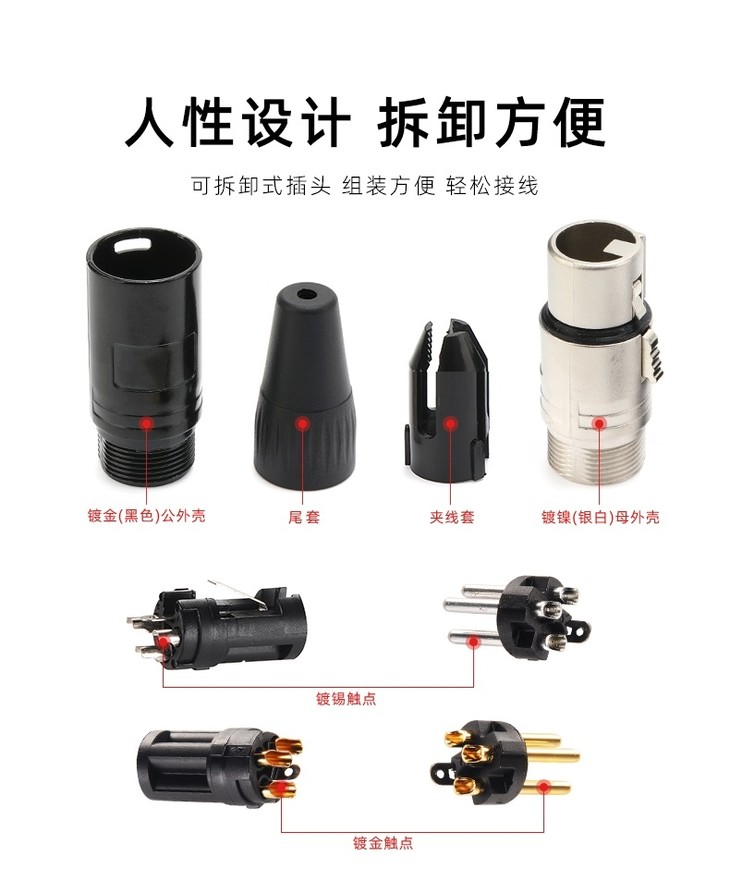 人性设计 拆卸方便

可拆卸式插头 组装方便 轻松接线

镀金(黑色)公外壳

尾套

夹线套

镀镍(银白)母外壳

镀锡触点

镀金触点