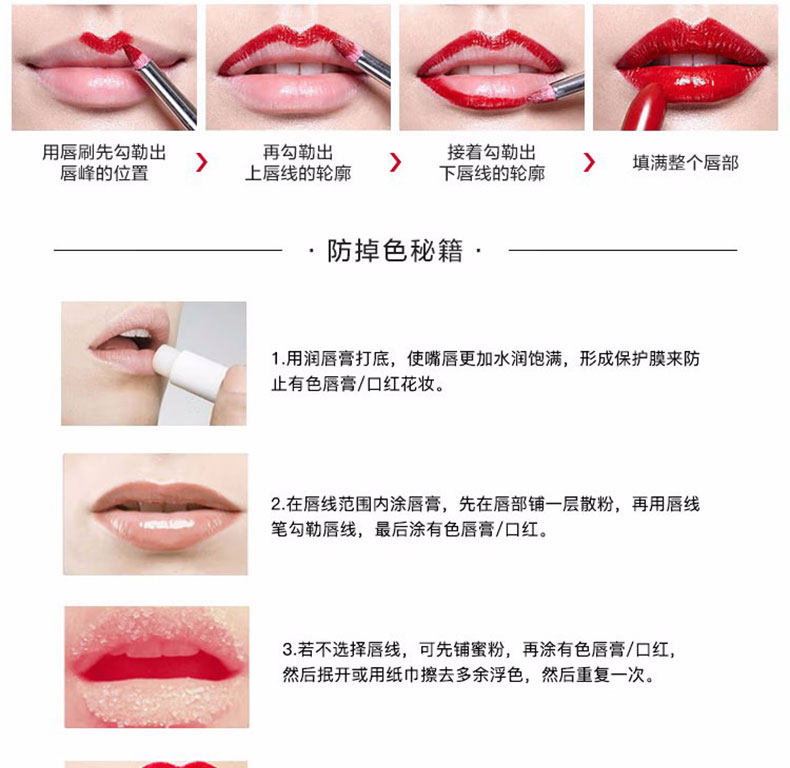 用唇刷先勾勒出唇峰的位置

再勾勒出上唇线的轮廓

接着勾勒出下唇线的轮廓

填满整个唇部

· 防掉色秘籍 ·

1.用润唇膏打底，使嘴唇更加水润饱满，形成保护膜来防止有色唇膏/口红花妆。

2.在唇线范围内涂唇膏，先在唇部铺一层散粉，再用唇线笔勾勒唇线，最后涂有色唇膏/口红。

3.若不选择唇线，可先铺蜜粉，再涂有色唇膏/口红，然后抿开或用纸巾擦去多余浮色，然后重复一次。