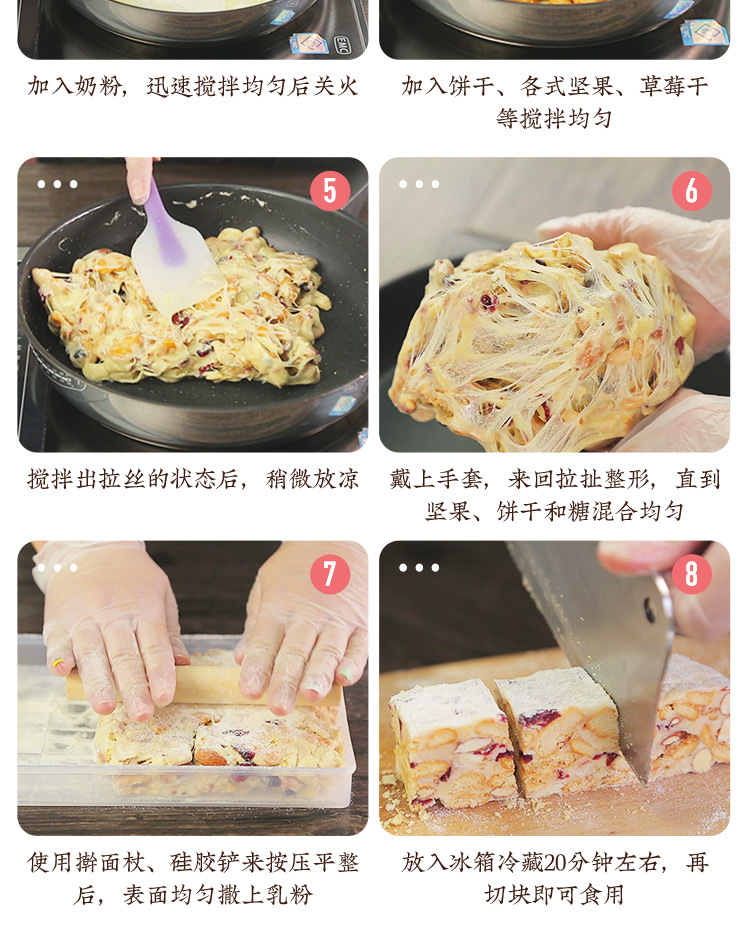 加入奶粉，迅速搅拌均匀后关火

加入饼干、各式坚果、草莓干等搅拌均匀

5

搅拌出拉丝的状态后，稍微放凉

6

戴上手套，来回拉扯整形，直到坚果、饼干和糖混合均匀

7

使用擀面杖、硅胶铲来按压平整后，表面均匀撒上乳粉

8

放入冰箱冷藏20分钟左右，再切块即可食用