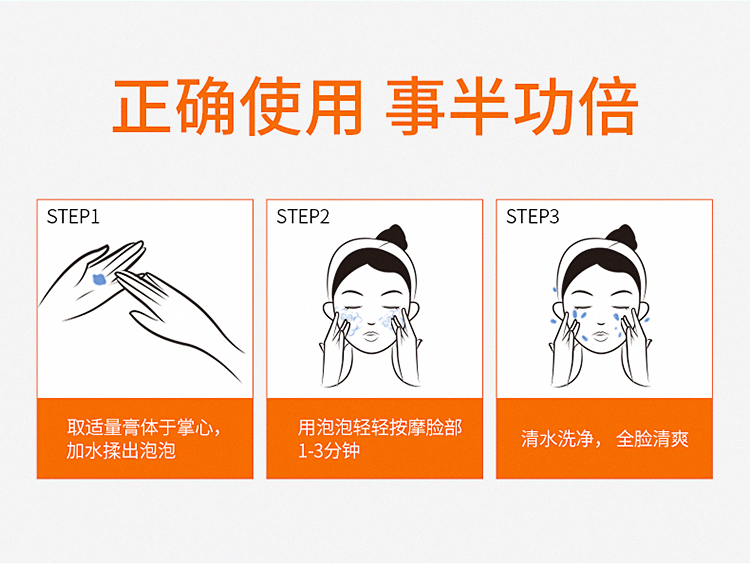 正确使用 事半功倍

STEP1

取适量膏体于掌心，加水揉出泡泡

STEP2

用泡泡轻轻按摩脸部1-3分钟

STEP3

清水洗净， 全脸清爽