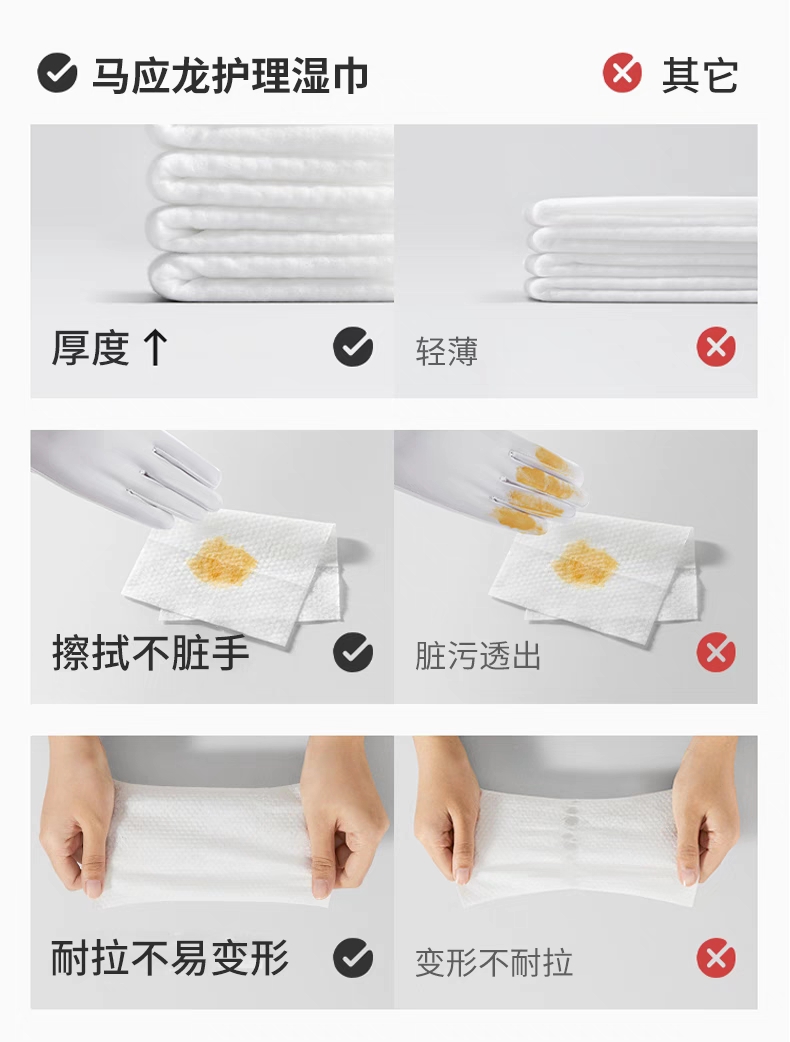 马应龙护理湿巾

其它

厚度 ↑

轻薄

擦拭不脏手

脏污透出

耐拉不易变形

变形不耐拉