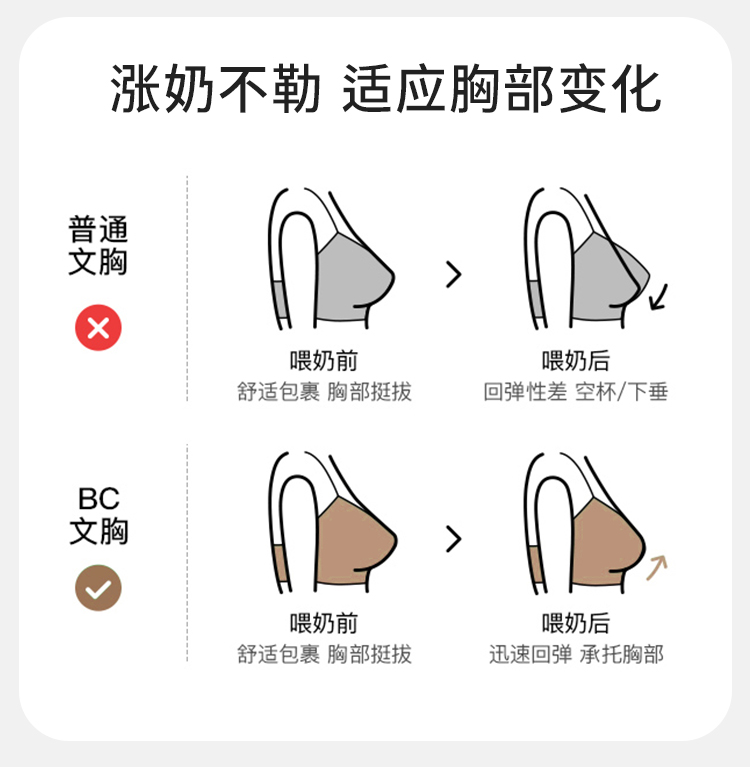 涨奶不勒 适应胸部变化

普通文胸

喂奶前
舒适包裹 胸部挺拔

喂奶后
回弹性差 空杯/下垂

BC文胸

喂奶前
舒适包裹 胸部挺拔

喂奶后
迅速回弹 承托胸部