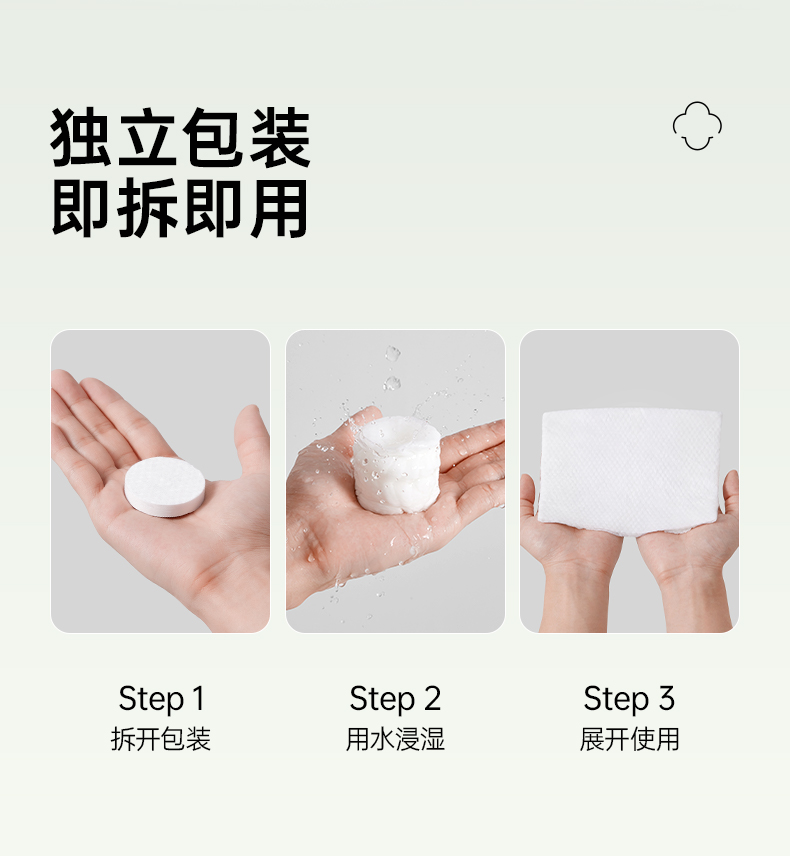 独立包装
即拆即用

Step 1
拆开包装

Step 2
用水浸湿

Step 3
展开使用