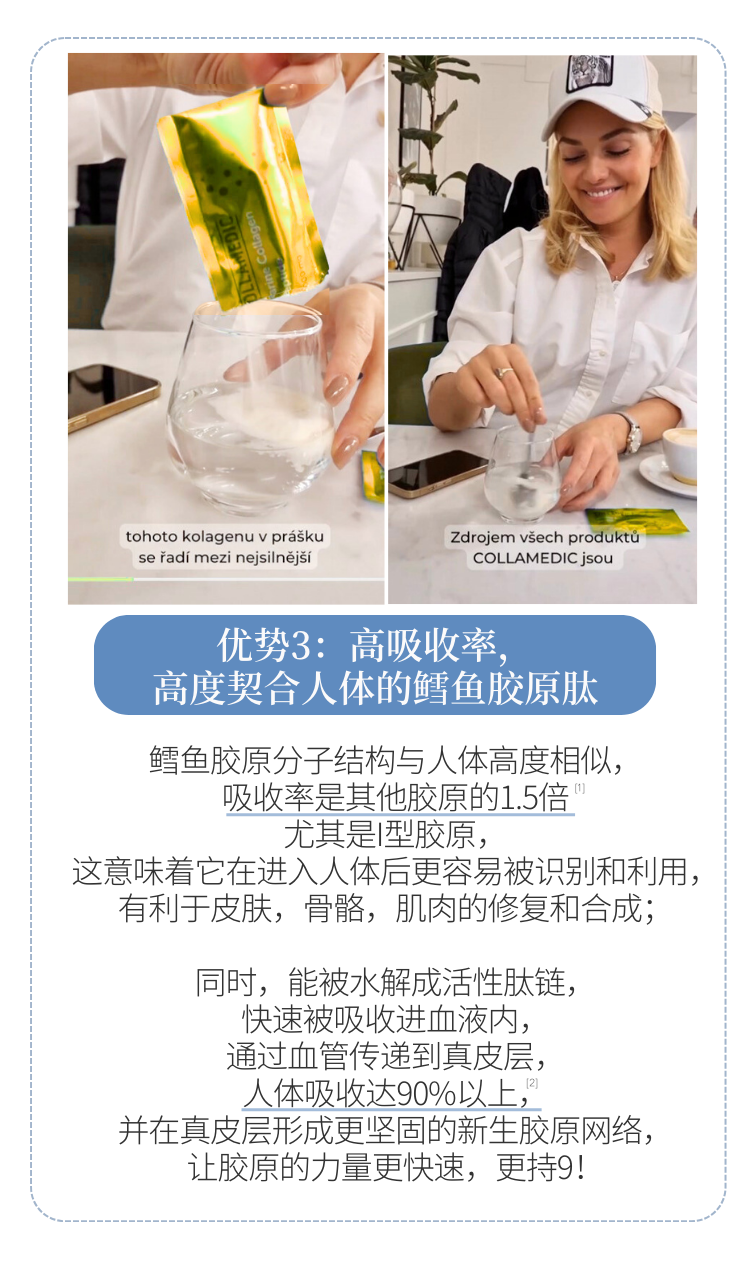 COLLAMEDIC Collagen

tohoto kolagenu v prášku se řadí mezi nejsilnější

Zdrojem všech produktů COLLAMEDIC jsou

优势3：高吸收率，
高度契合人体的鳕鱼胶原肽

鳕鱼胶原分子结构与人体高度相似，
吸收率是其他胶原的1.5倍 [1]
尤其是I型胶原，
这意味着它在进入人体后更容易被识别和利用，
有利于皮肤，骨骼，肌肉的修复和合成；

同时，能被水解成活性肽链，
快速被吸收进血液内，
通过血管传递到真皮层，
人体吸收达90%以上，[2]
并在真皮层形成更坚固的新生胶原网络，
让胶原的力量更快速，更持9！