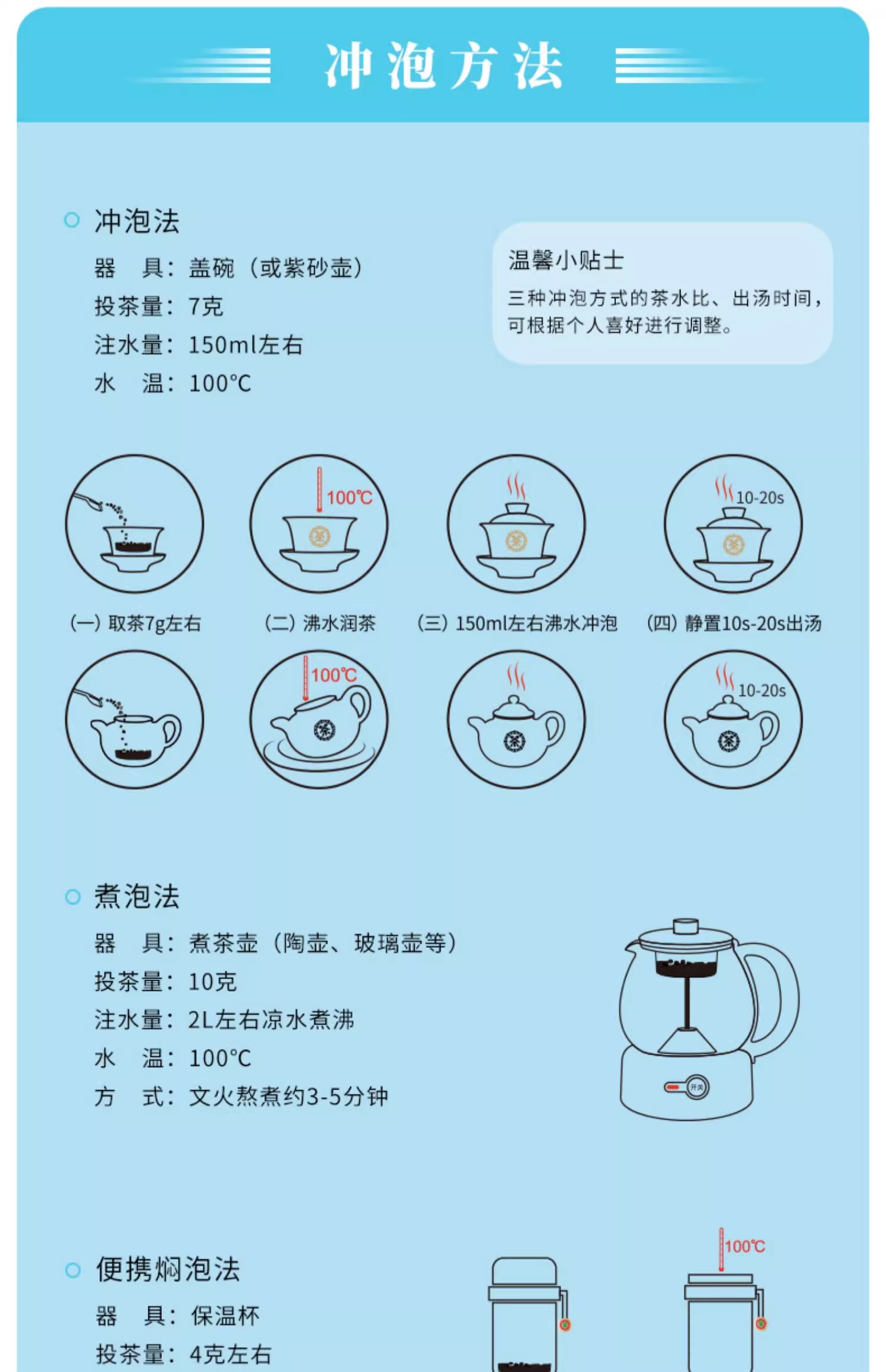 冲泡方法

冲泡法
器　具：盖碗（或紫砂壶）
投茶量：7克
注水量：150ml左右
水　温：100°C

温馨小贴士
三种冲泡方式的茶水比、出汤时间，可根据个人喜好进行调整。

100℃
10-20s

（一）取茶7g左右　（二）沸水润茶　（三）150ml左右沸水冲泡　（四）静置10s-20s出汤

100℃
10-20s

煮泡法
器　具：煮茶壶（陶壶、玻璃壶等）
投茶量：10克
注水量：2L左右凉水煮沸
水　温：100°C
方　式：文火熬煮约3-5分钟

开关

便携焖泡法
器　具：保温杯
投茶量：4克左右

100℃