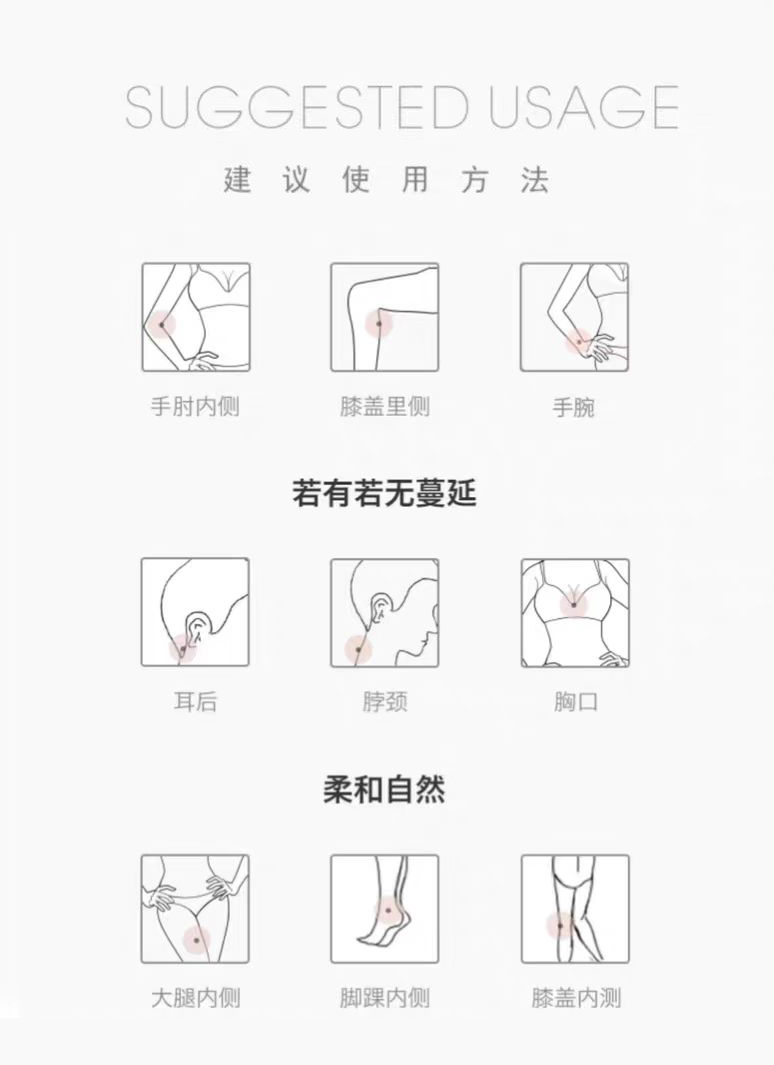 SUGGESTED USAGE
建议使用方法

手肘内侧
膝盖里侧
手腕

若有若无蔓延

耳后
脖颈
胸口

柔和自然

大腿内侧
脚踝内侧
膝盖内测