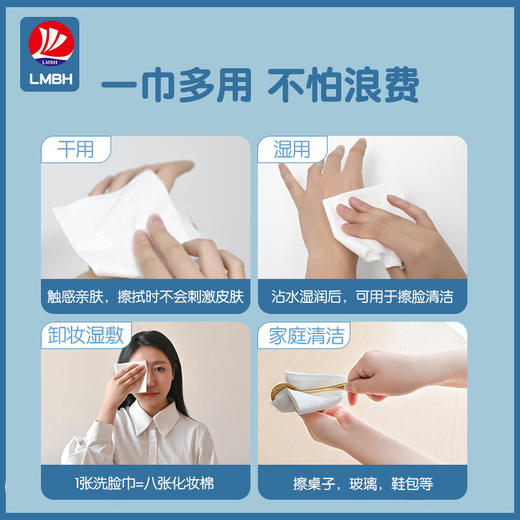 LMBH

LMBH

一巾多用 不怕浪费

干用

触感亲肤，擦拭时不会刺激皮肤

湿用

沾水湿润后，可用于擦脸清洁

卸妆湿敷

1张洗脸巾=八张化妆棉

家庭清洁

擦桌子，玻璃，鞋包等