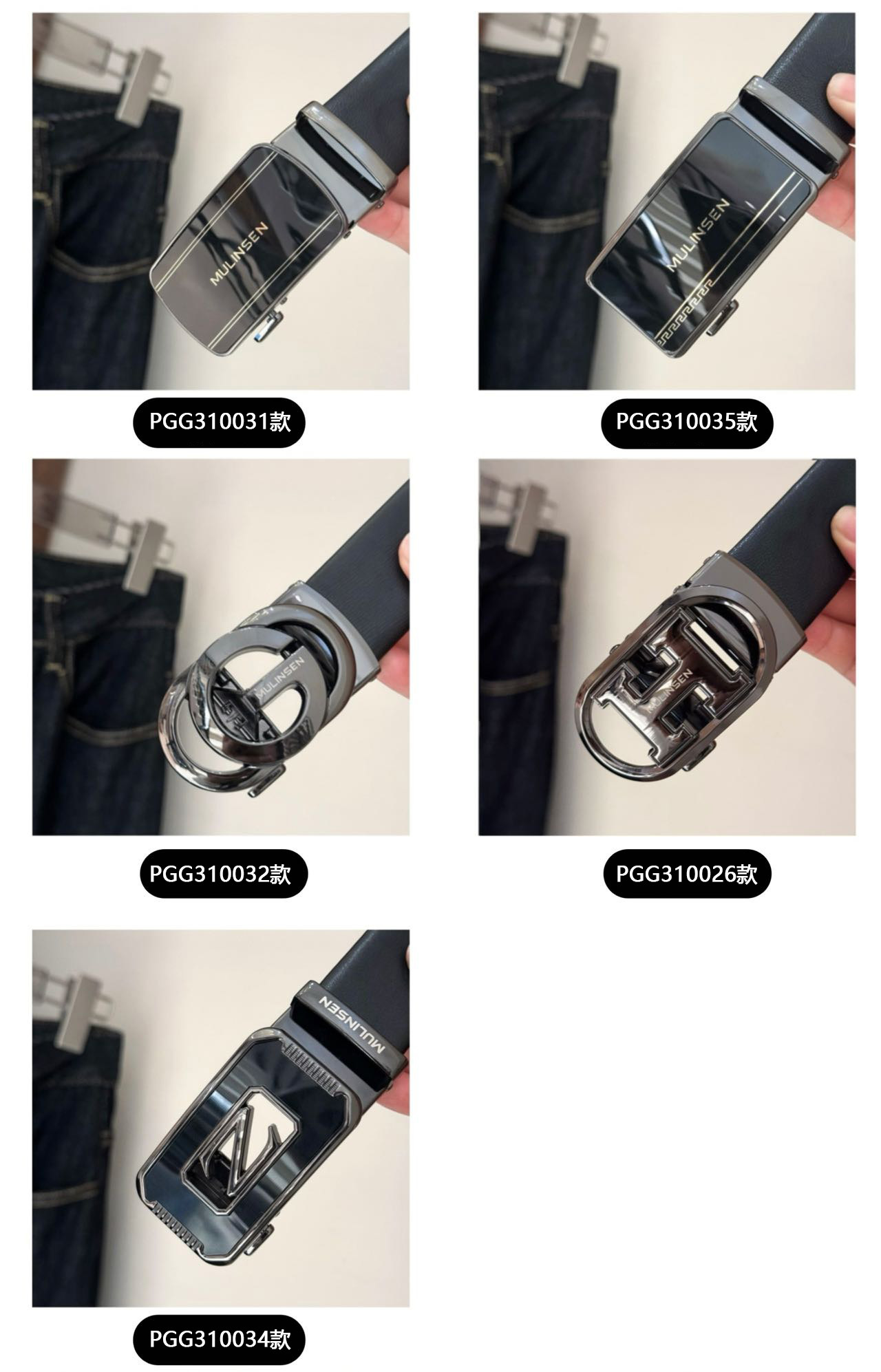 MULINSEN

PGG310031款

MULINSEN

PGG310035款

MULINSEN

PGG310032款

MULINSEN

PGG310026款

MULINSEN

PGG310034款