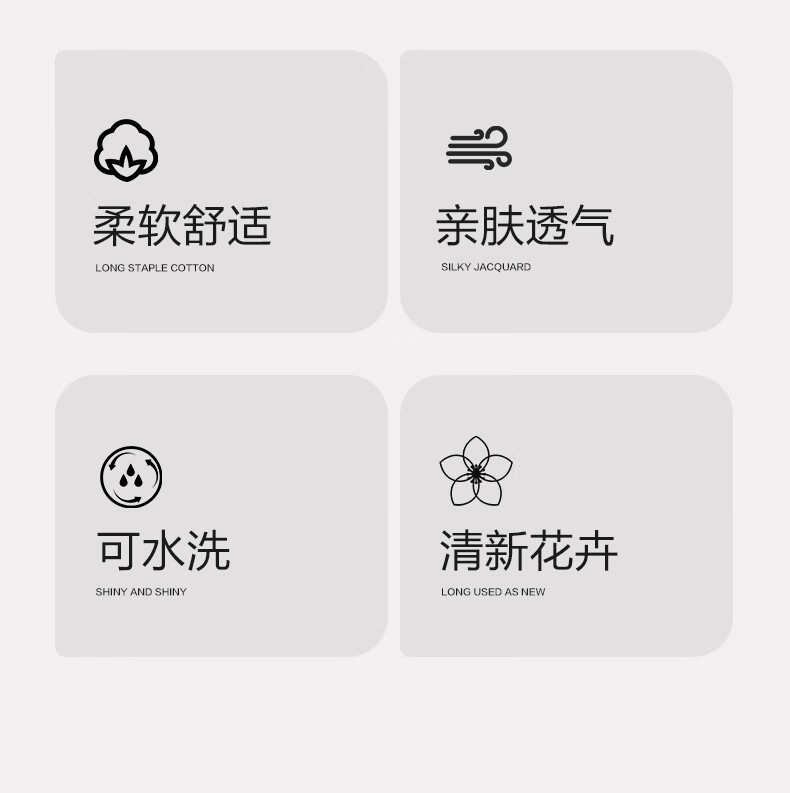 柔软舒适

LONG STAPLE COTTON

亲肤透气

SILKY JACQUARD

可水洗

SHINY AND SHINY

清新花卉

LONG USED AS NEW