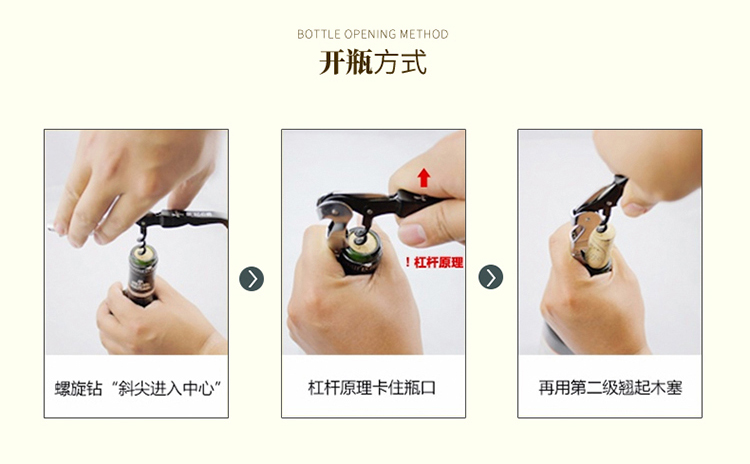 BOTTLE OPENING METHOD
开瓶方式

螺旋钻“斜尖进入中心”

！杠杆原理

杠杆原理卡住瓶口

再用第二级翘起木塞