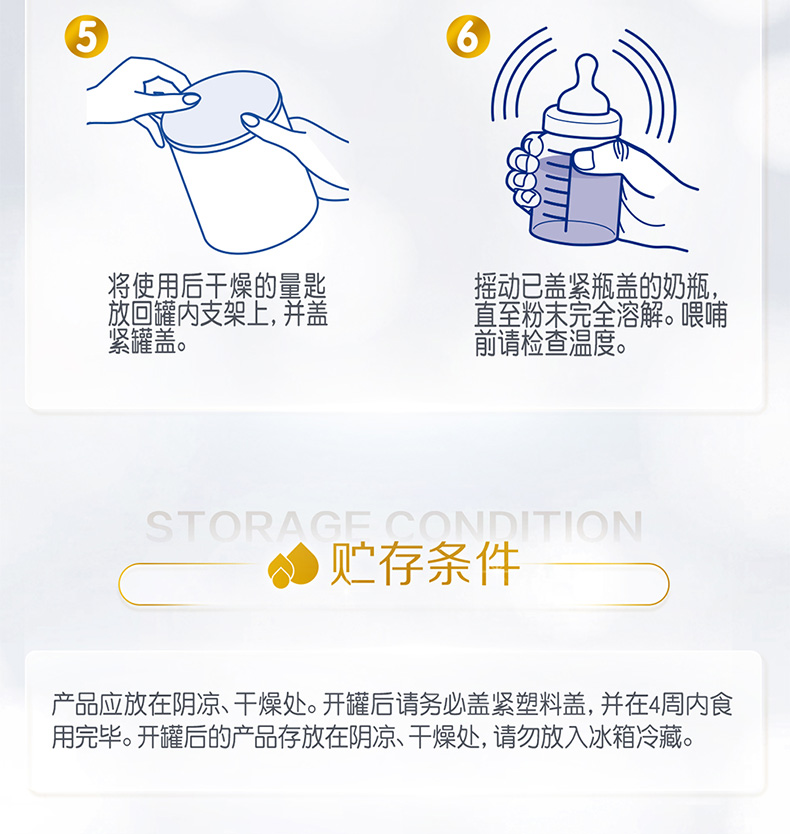 5

将使用后干燥的量匙放回罐内支架上，并盖紧罐盖。

6

摇动已盖紧瓶盖的奶瓶，直至粉末完全溶解。喂哺前请检查温度。

STORAGE CONDITION

贮存条件

产品应放在阴凉、干燥处。开罐后请务必盖紧塑料盖，并在4周内食用完毕。开罐后的产品存放在阴凉、干燥处，请勿放入冰箱冷藏。