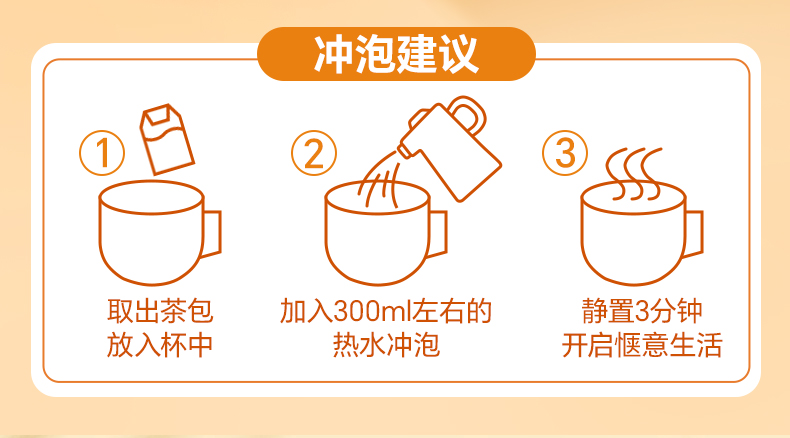 冲泡建议

①
取出茶包
放入杯中

②
加入300ml左右的
热水冲泡

③
静置3分钟
开启惬意生活