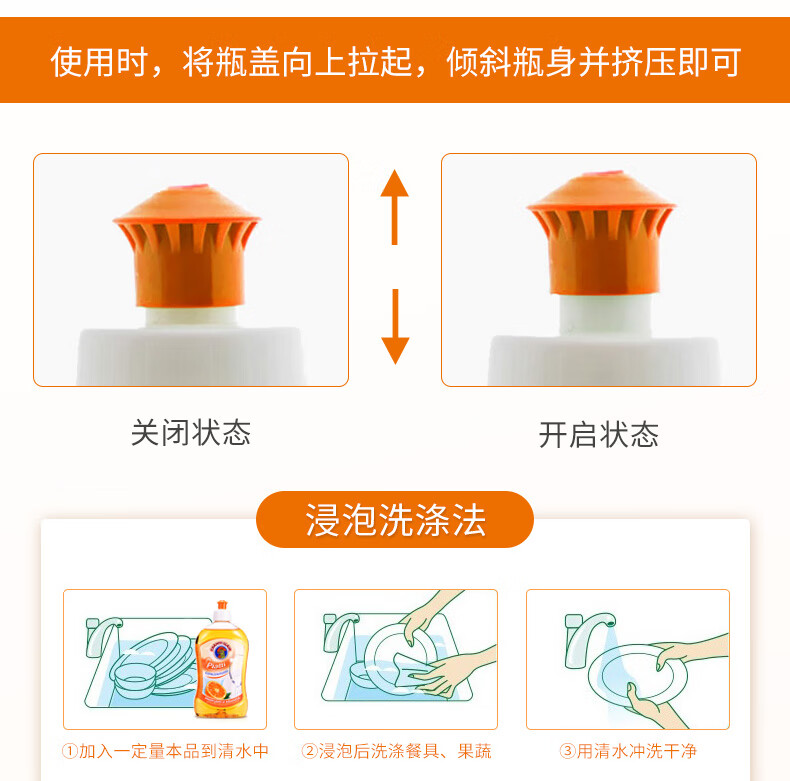 使用时，将瓶盖向上拉起，倾斜瓶身并挤压即可

关闭状态

开启状态

浸泡洗涤法

Piatti

①加入一定量本品到清水中

②浸泡后洗涤餐具、果蔬

③用清水冲洗干净