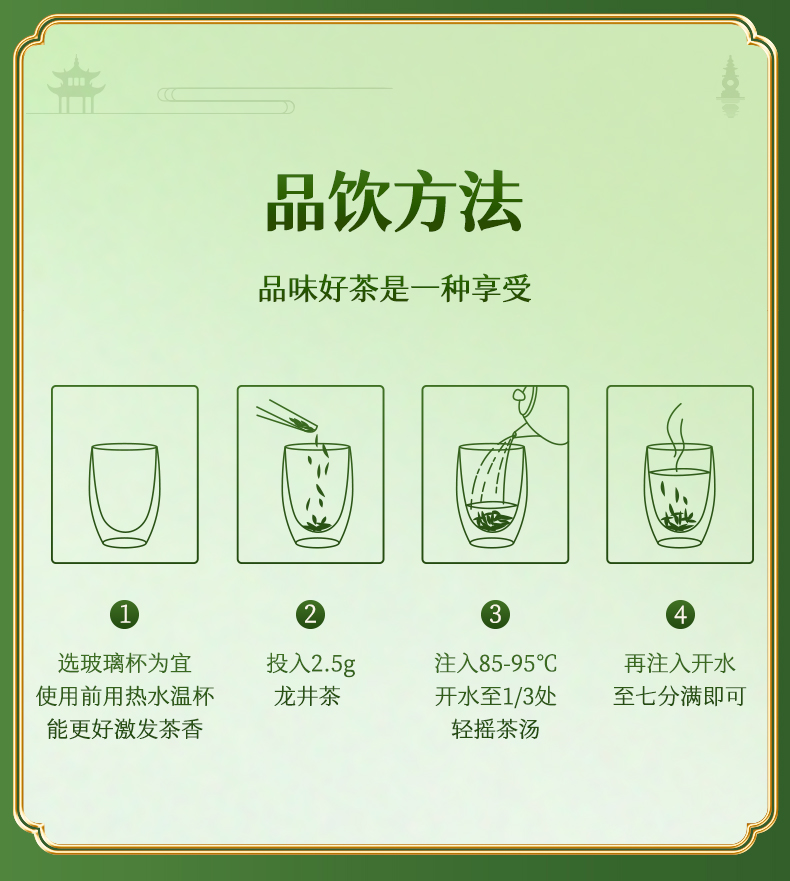 品饮方法

品味好茶是一种享受

1
选玻璃杯为宜
使用前用热水温杯
能更好激发茶香

2
投入2.5g
龙井茶

3
注入85-95°C
开水至1/3处
轻摇茶汤

4
再注入开水
至七分满即可