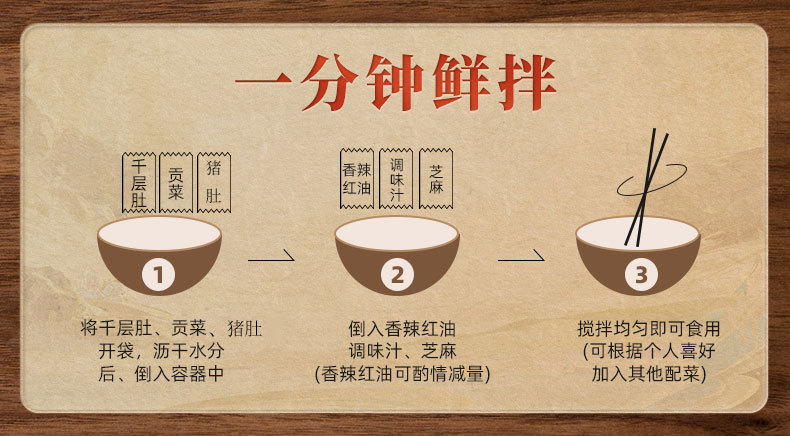 一分钟鲜拌

千层肚

贡菜

猪肚

1

将千层肚、贡菜、猪肚开袋，沥干水分后、倒入容器中

香辣红油

调味汁

芝麻

2

倒入香辣红油调味汁、芝麻（香辣红油可酌情减量）

3

搅拌均匀即可食用（可根据个人喜好加入其他配菜）