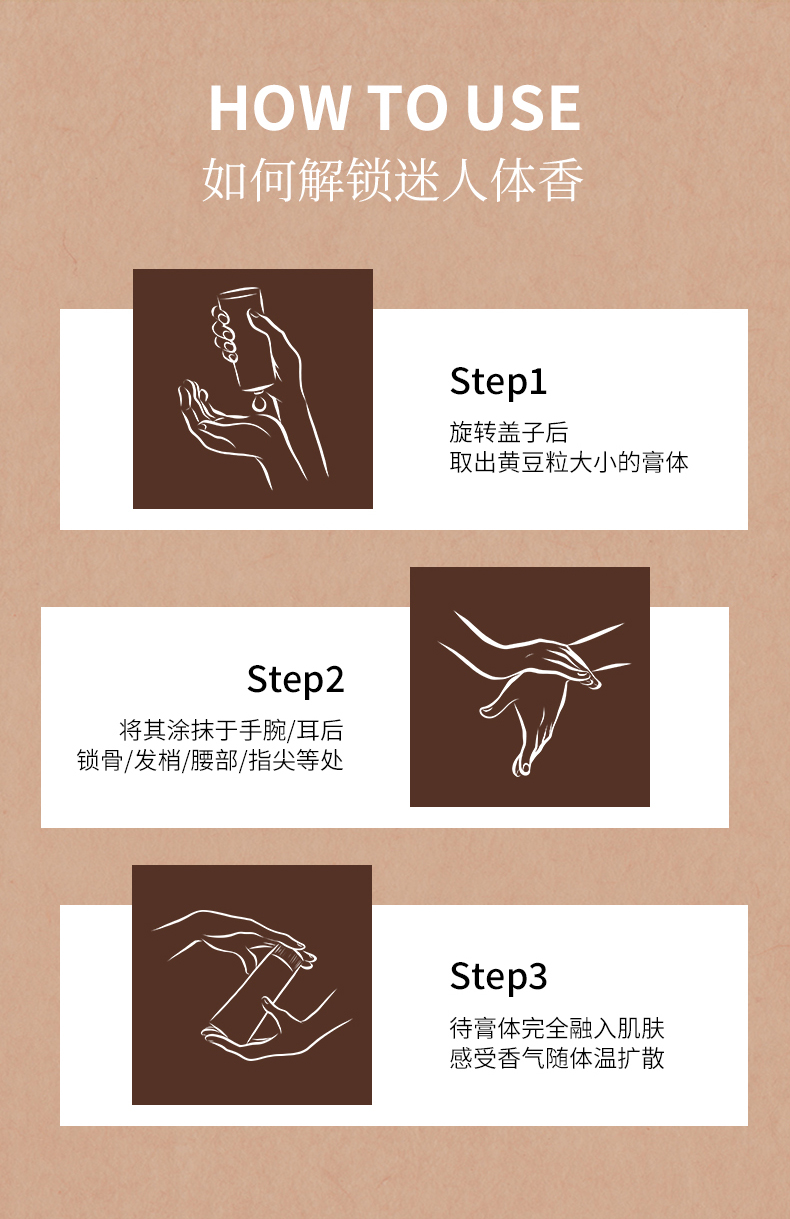 HOW TO USE
如何解锁迷人体香

Step1
旋转盖子后
取出黄豆粒大小的膏体

Step2
将其涂抹于手腕/耳后
锁骨/发梢/腰部/指尖等处

Step3
待膏体完全融入肌肤
感受香气随体温扩散