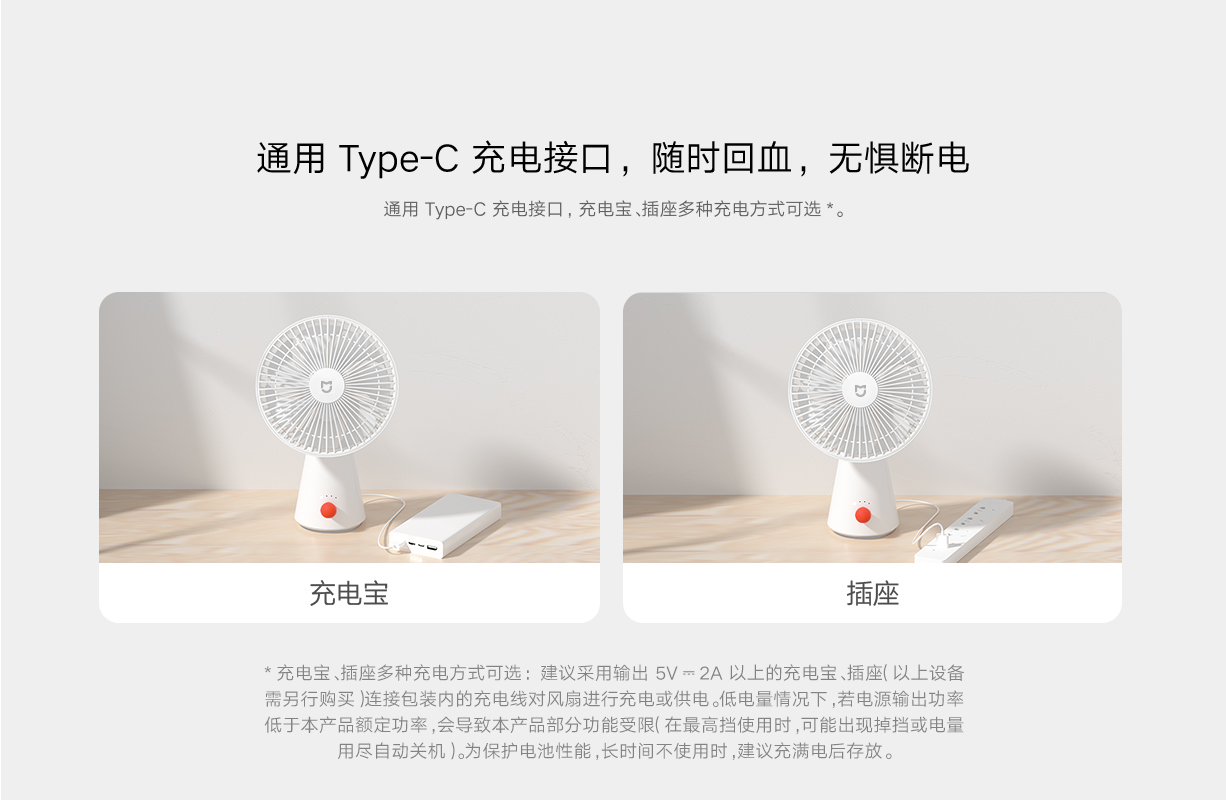 通用 Type-C 充电接口，随时回血，无惧断电

通用 Type-C 充电接口，充电宝、插座多种充电方式可选 *。

充电宝

插座

* 充电宝、插座多种充电方式可选：建议采用输出 5V ⎓ 2A 以上的充电宝、插座（以上设备需另行购买）连接包装内的充电线对风扇进行充电或供电。低电量情况下，若电源输出功率低于本产品额定功率，会导致本产品部分功能受限（在最高挡使用时，可能出现掉挡或电量用尽自动关机）。为保护电池性能，长时间不使用时，建议充满电后存放。