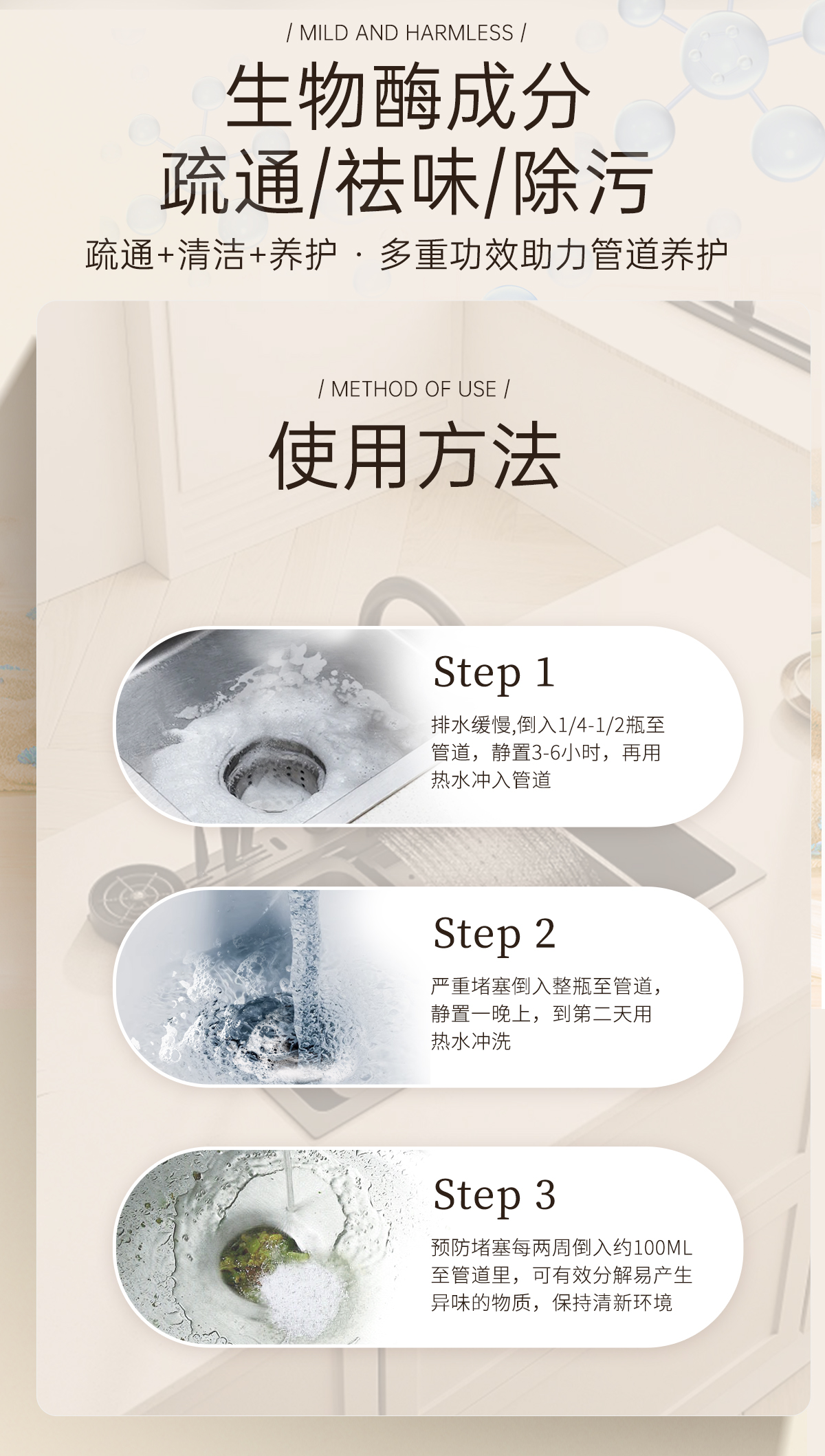 / MILD AND HARMLESS /

生物酶成分
疏通/祛味/除污

疏通+清洁+养护 · 多重功效助力管道养护

/ METHOD OF USE /

使用方法

Step 1

排水缓慢,倒入1/4-1/2瓶至管道，静置3-6小时，再用热水冲入管道

Step 2

严重堵塞倒入整瓶至管道，静置一晚上，到第二天用热水冲洗

Step 3

预防堵塞每两周倒入约100ML至管道里，可有效分解易产生异味的物质，保持清新环境