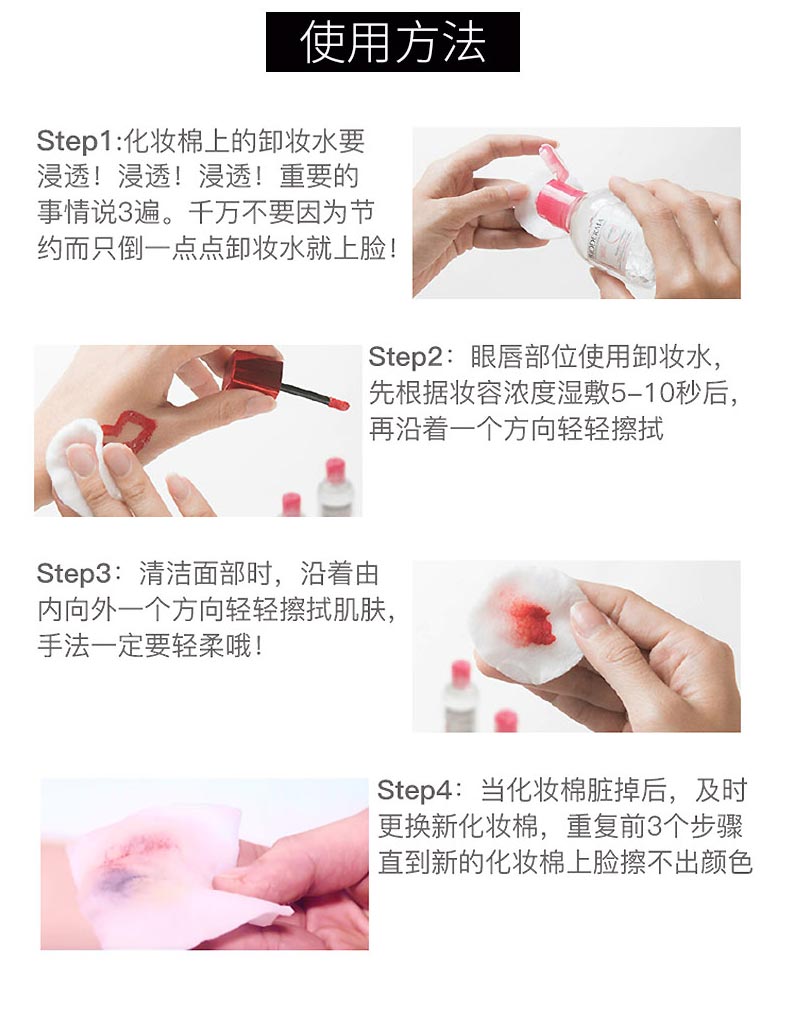 使用方法

Step1:化妆棉上的卸妆水要浸透！浸透！浸透！重要的事情说3遍。千万不要因为节约而只倒一点点卸妆水就上脸！

BIODERMA

Step2：眼唇部位使用卸妆水，先根据妆容浓度湿敷5-10秒后，再沿着一个方向轻轻擦拭

Step3：清洁面部时，沿着由内向外一个方向轻轻擦拭肌肤，手法一定要轻柔哦！

Step4：当化妆棉脏掉后，及时更换新化妆棉，重复前3个步骤直到新的化妆棉上脸擦不出颜色