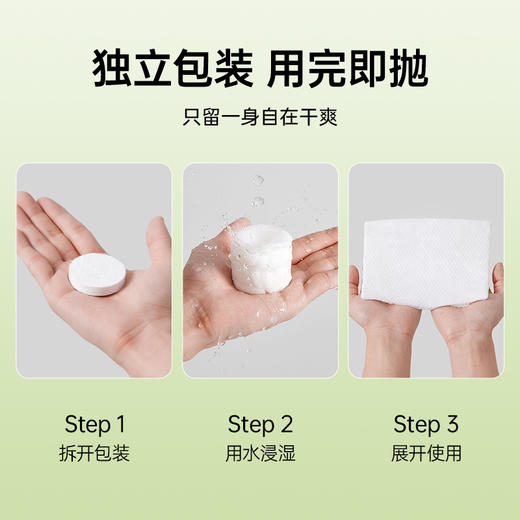 独立包装 用完即抛

只留一身自在干爽

Step 1
拆开包装

Step 2
用水浸湿

Step 3
展开使用