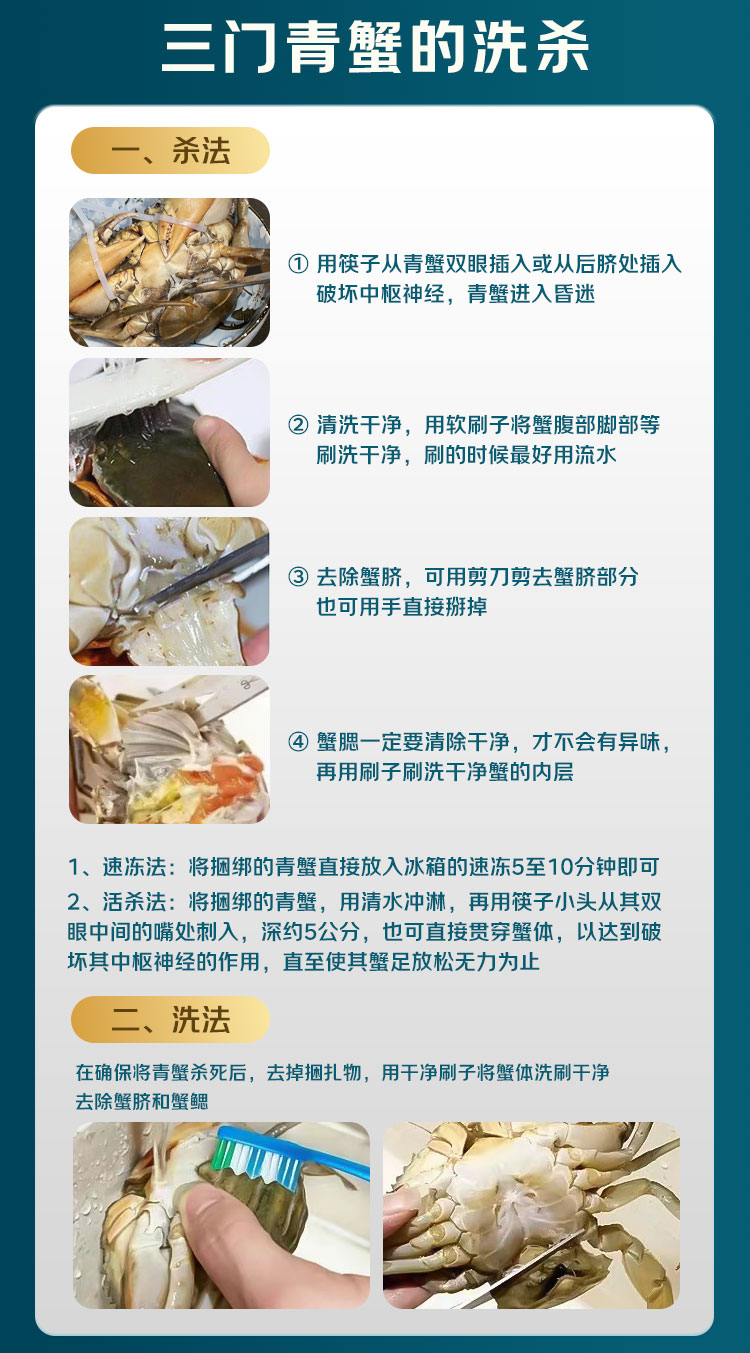 三门青蟹的洗杀

一、杀法

① 用筷子从青蟹双眼插入或从后脐处插入破坏中枢神经，青蟹进入昏迷

② 清洗干净，用软刷子将蟹腹部脚部等刷洗干净，刷的时候最好用流水

③ 去除蟹脐，可用剪刀剪去蟹脐部分也可用手直接掰掉

④ 蟹腮一定要清除干净，才不会有异味，再用刷子刷洗干净蟹的内层

1、速冻法：将捆绑的青蟹直接放入冰箱的速冻5至10分钟即可
2、活杀法：将捆绑的青蟹，用清水冲淋，再用筷子小头从其双眼中间的嘴处刺入，深约5公分，也可直接贯穿蟹体，以达到破坏其中枢神经的作用，直至使其蟹足放松无力为止

二、洗法

在确保将青蟹杀死后，去掉捆扎物，用干净刷子将蟹体洗刷干净去除蟹脐和蟹鳃