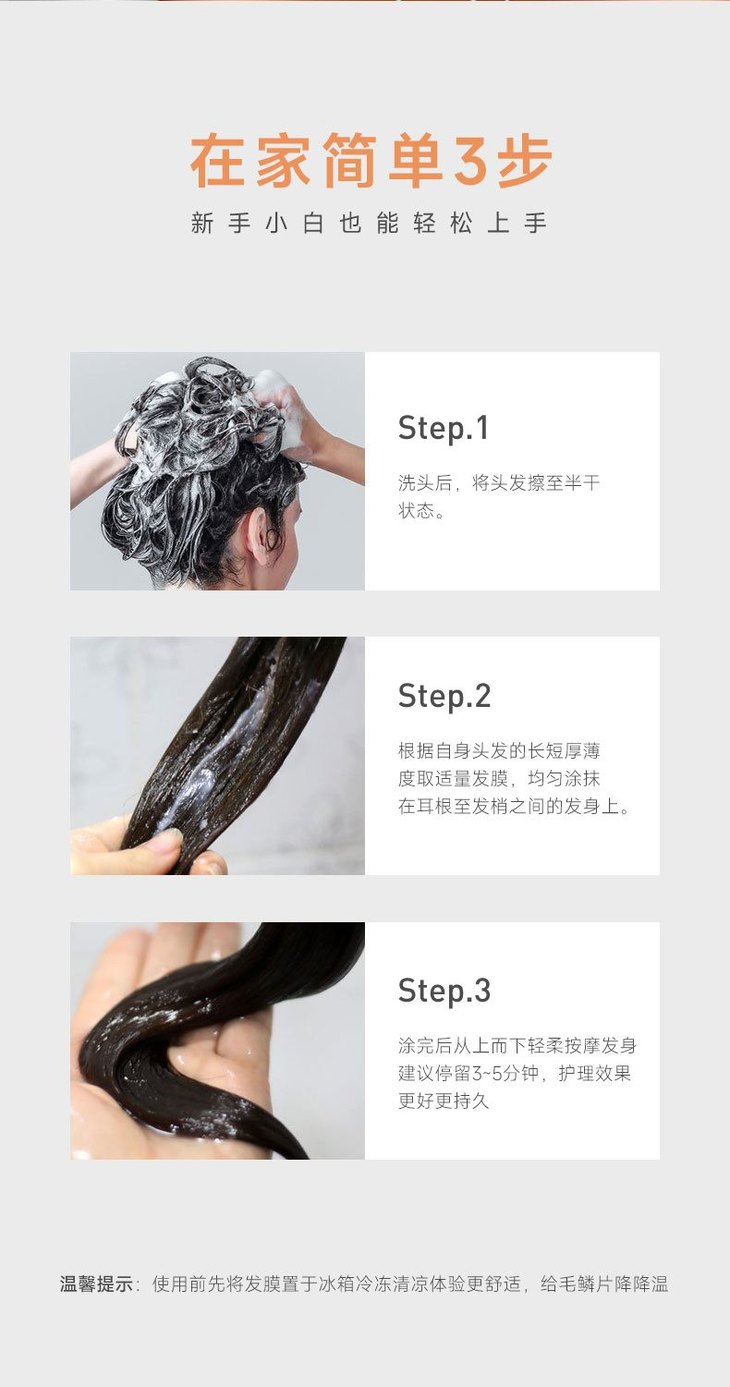 在家简单3步
新手小白也能轻松上手

Step.1
洗头后，将头发擦至半干状态。

Step.2
根据自身头发的长短厚薄度取适量发膜，均匀涂抹在耳根至发梢之间的发身上。

Step.3
涂完后从上而下轻柔按摩发身建议停留3~5分钟，护理效果更好更持久

温馨提示：使用前先将发膜置于冰箱冷冻清凉体验更舒适，给毛鳞片降降温