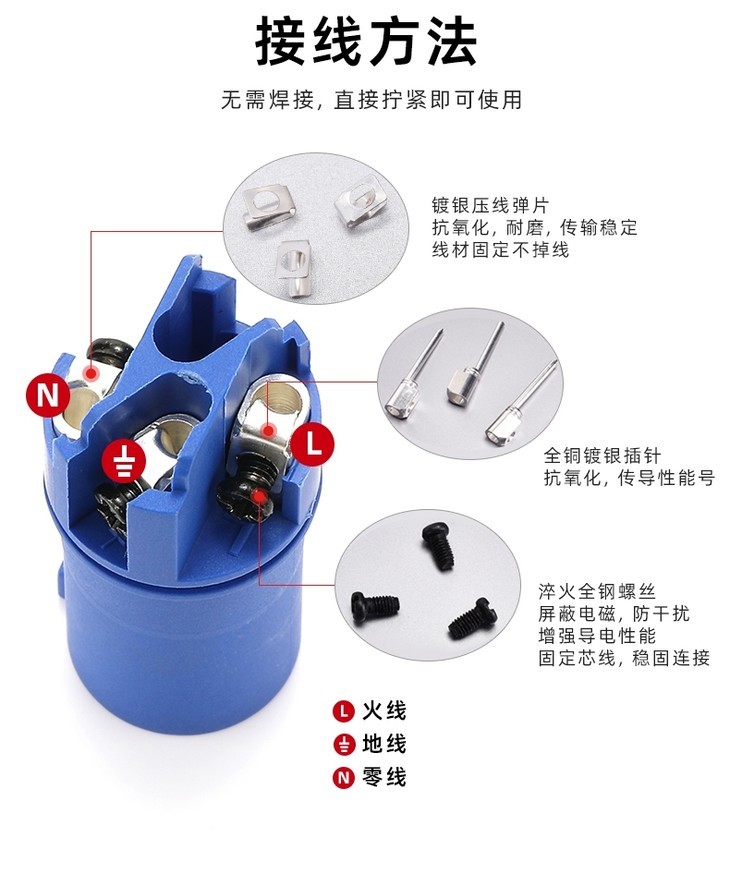 接线方法

无需焊接，直接拧紧即可使用

镀银压线弹片
抗氧化，耐磨，传输稳定
线材固定不掉线

N

L

全铜镀银插针
抗氧化，传导性能号

淬火全钢螺丝
屏蔽电磁，防干扰
增强导电性能
固定芯线，稳固连接

L 火线
地线
N 零线