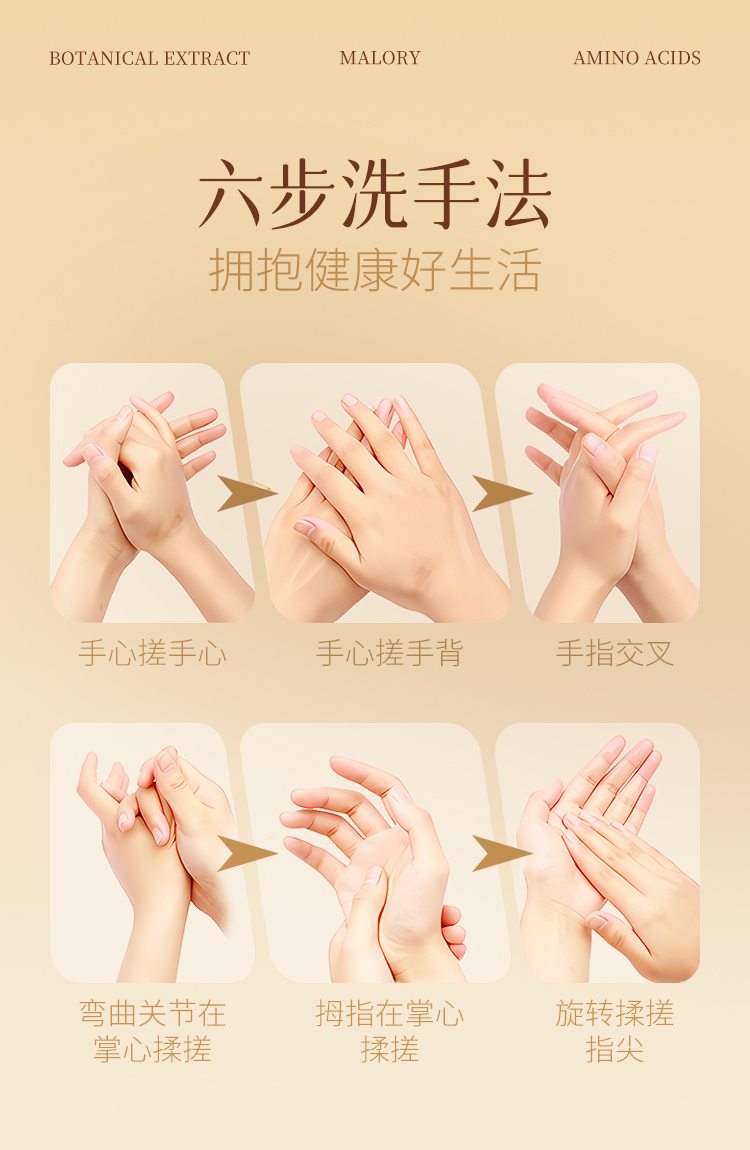 BOTANICAL EXTRACT MALORY AMINO ACIDS

六步洗手法
拥抱健康好生活

手心搓手心

手心搓手背

手指交叉

弯曲关节在掌心揉搓

拇指在掌心揉搓

旋转揉搓指尖