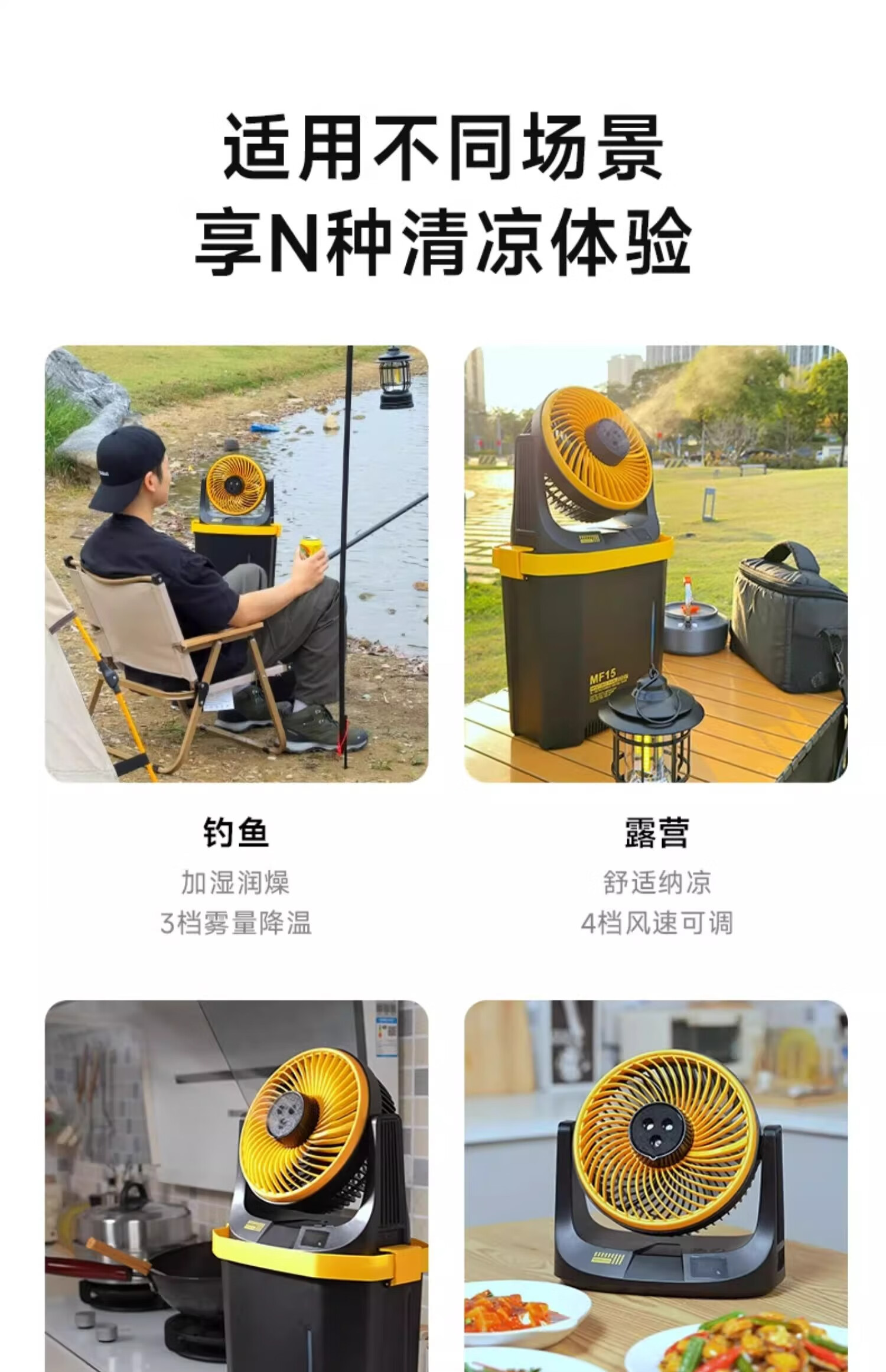 适用不同场景
享N种清凉体验

MF15

钓鱼
加湿润燥
3档雾量降温

露营
舒适纳凉
4档风速可调