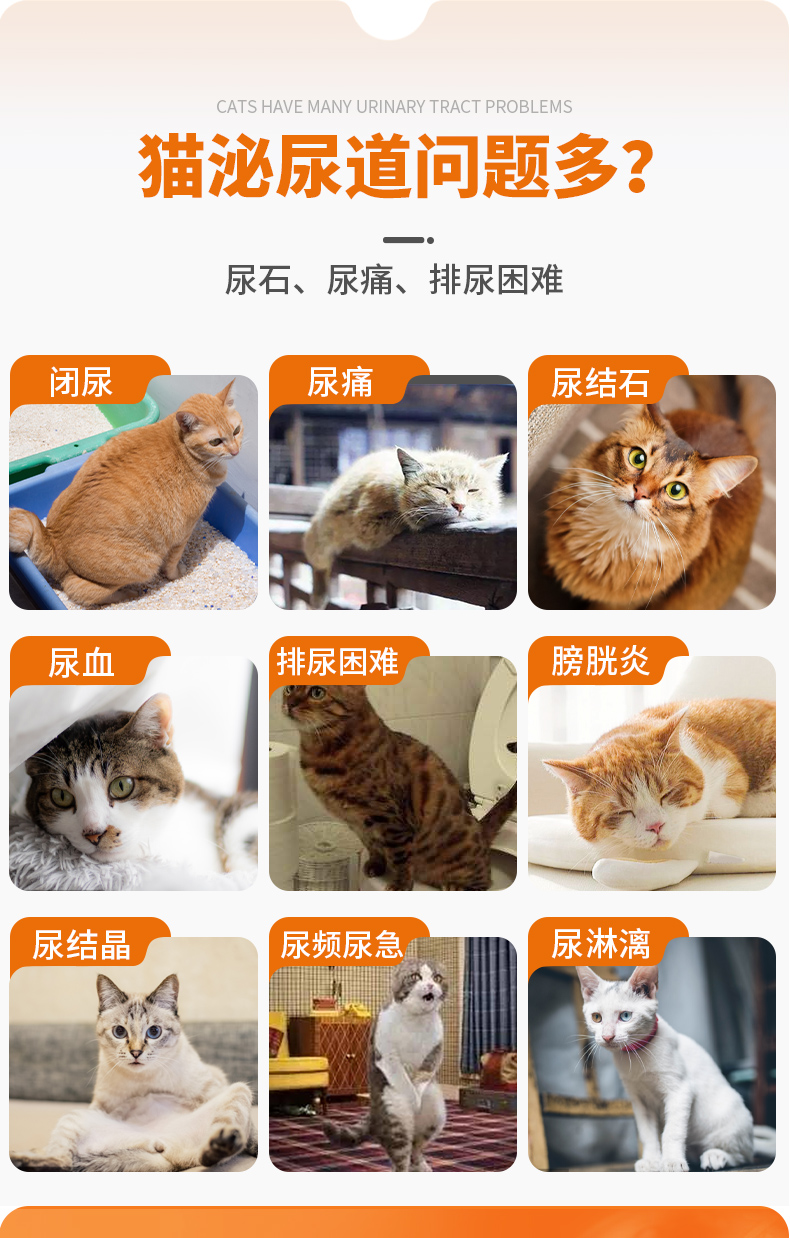 CATS HAVE MANY URINARY TRACT PROBLEMS

猫泌尿道问题多？

尿石、尿痛、排尿困难

闭尿

尿痛

尿结石

尿血

排尿困难

膀胱炎

尿结晶

尿频尿急

尿淋漓