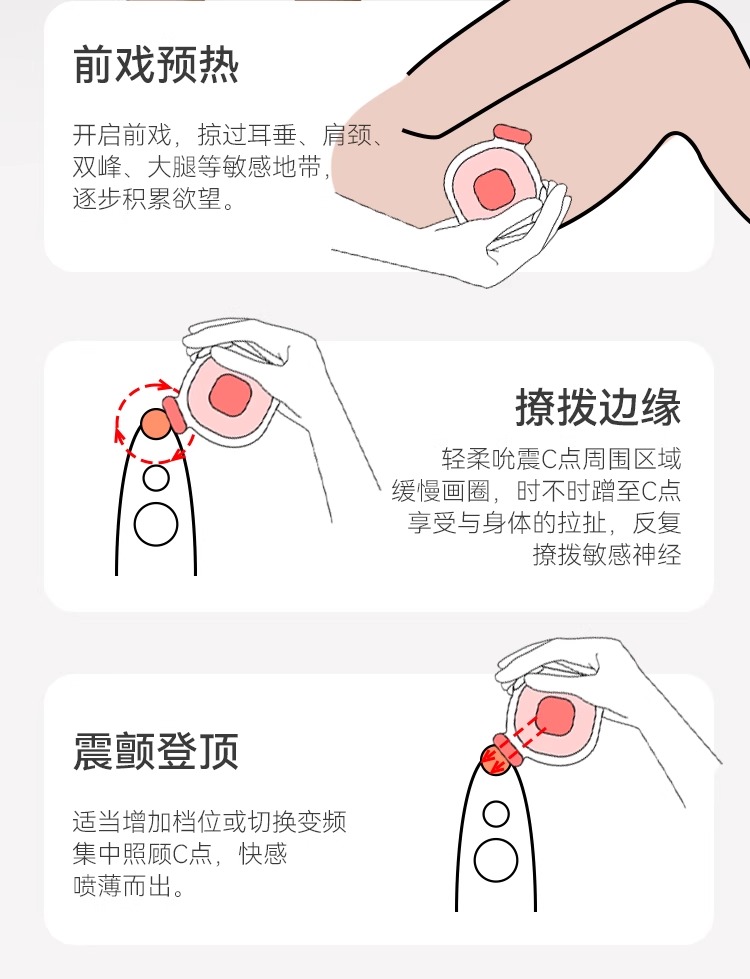 前戏预热

开启前戏，掠过耳垂、肩颈、双峰、大腿等敏感地带，逐步积累欲望。

撩拨边缘

轻柔吮震C点周围区域
缓慢画圈，时不时蹭至C点
享受与身体的拉扯，反复
撩拨敏感神经

震颤登顶

适当增加档位或切换变频
集中照顾C点，快感
喷薄而出。