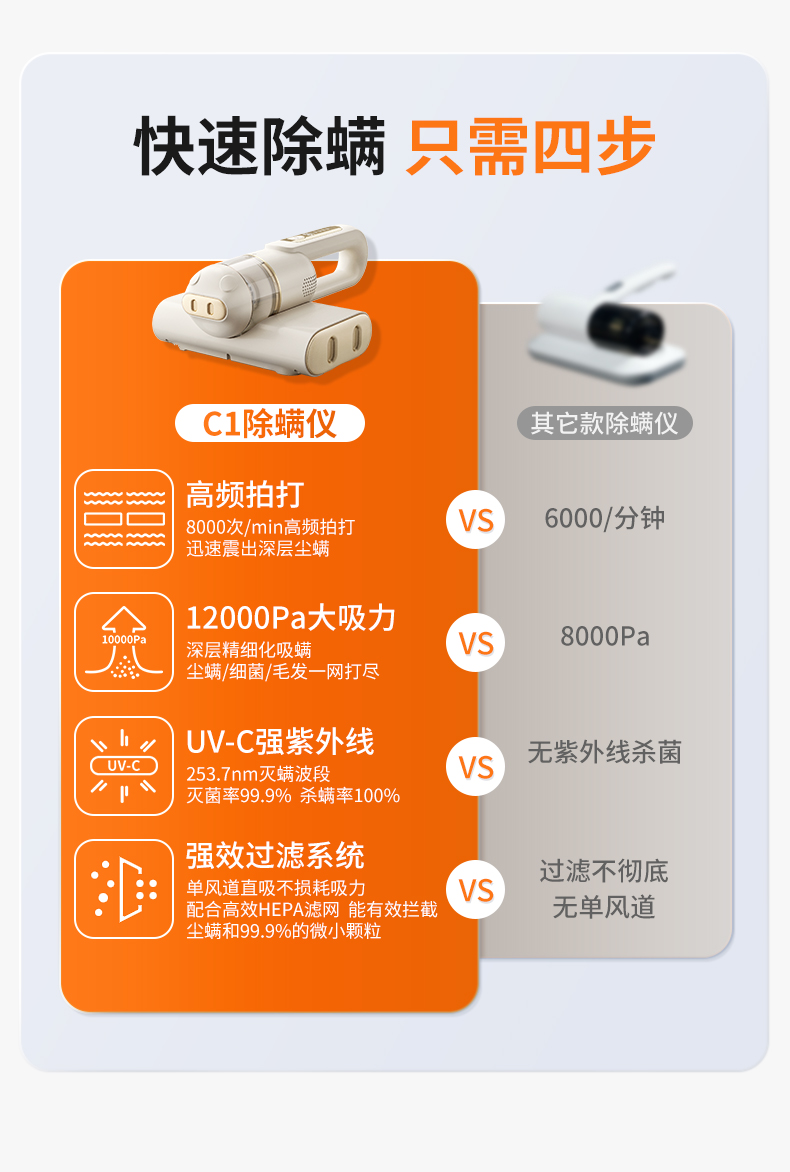 快速除螨 只需四步

C1除螨仪

其它款除螨仪

高频拍打
8000次/min高频拍打
迅速震出深层尘螨

VS

6000/分钟

10000Pa

12000Pa大吸力
深层精细化吸螨
尘螨/细菌/毛发一网打尽

VS

8000Pa

UV-C

UV-C强紫外线
253.7nm灭螨波段
灭菌率99.9% 杀螨率100%

VS

无紫外线杀菌

强效过滤系统
单风道直吸不损耗吸力
配合高效HEPA滤网 能有效拦截
尘螨和99.9%的微小颗粒

VS

过滤不彻底
无单风道