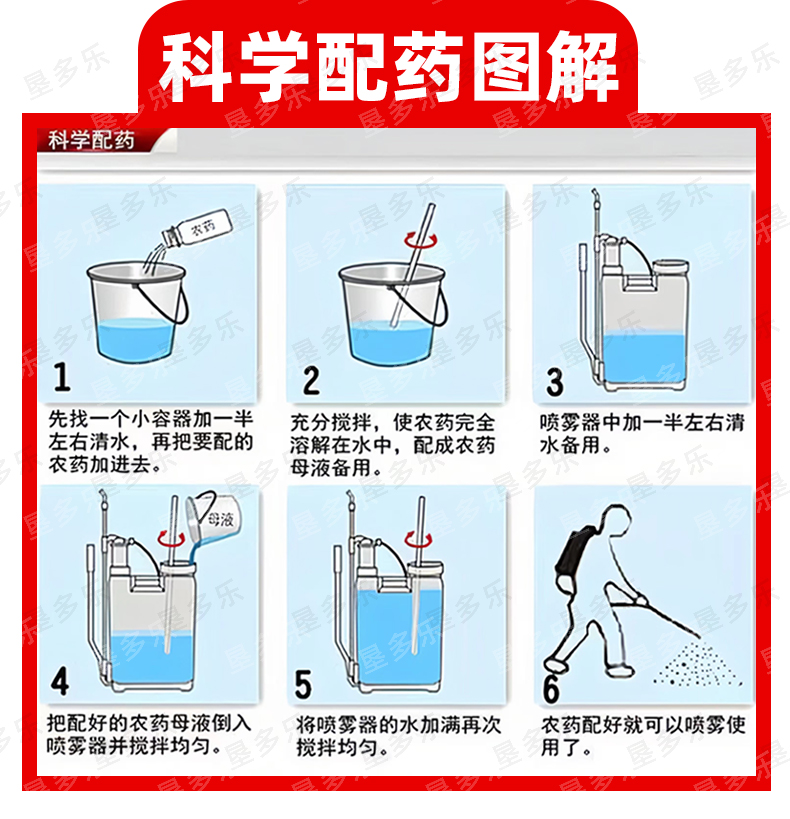 科学配药图解

科学配药

农药

1
先找一个小容器加一半左右清水，再把要配的农药加进去。

2
充分搅拌，使农药完全溶解在水中，配成农药母液备用。

3
喷雾器中加一半左右清水备用。

母液

4
把配好的农药母液倒入喷雾器并搅拌均匀。

5
将喷雾器的水加满再次搅拌均匀。

6
农药配好就可以喷雾使用了。

垦多乐